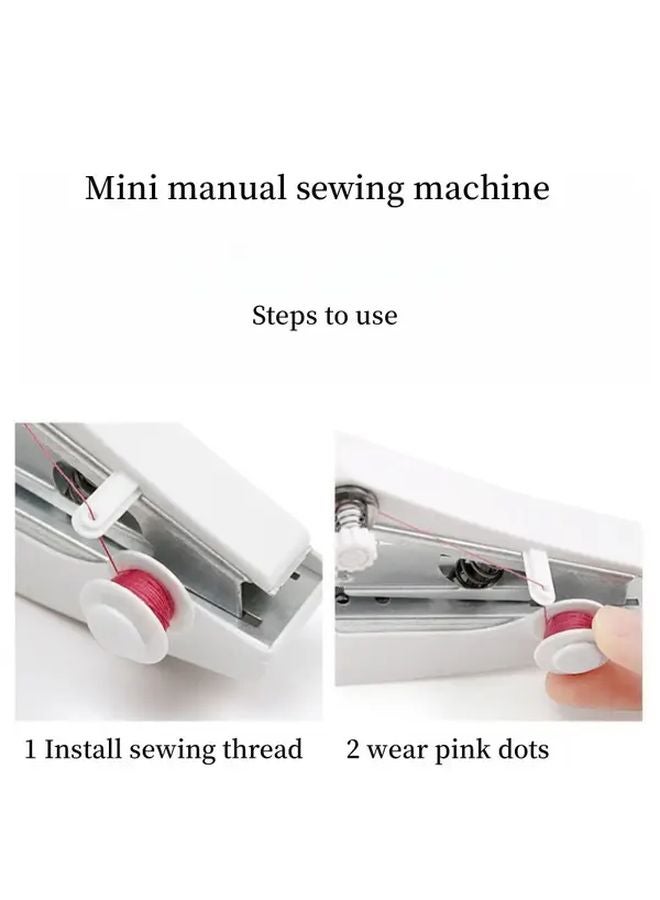 Mini manual sewing machine

Steps to use

1 Install sewing thread

2 wear pink dots