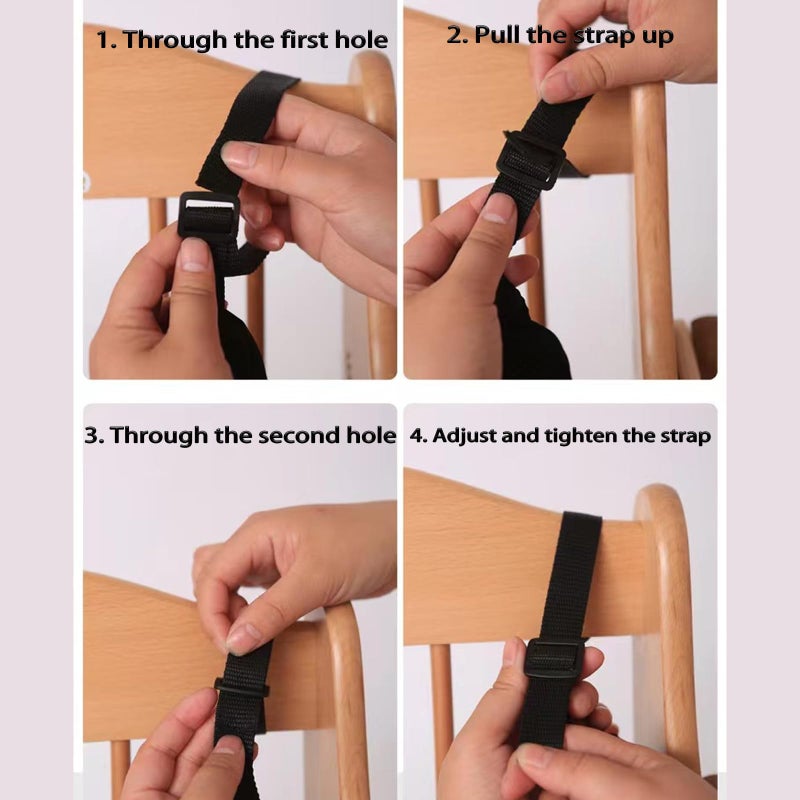 1. Through the first hole

2. Pull the strap up

3. Through the second hole

4. Adjust and tighten the strap