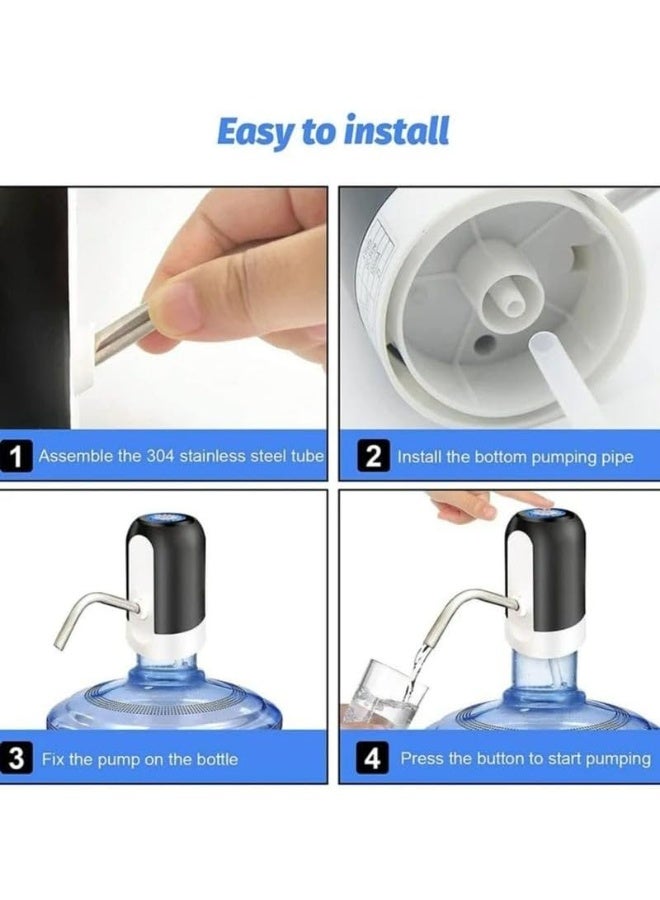 Easy to install

1 Assemble the 304 stainless steel tube

2 Install the bottom pumping pipe

3 Fix the pump on the bottle

4 Press the button to start pumping