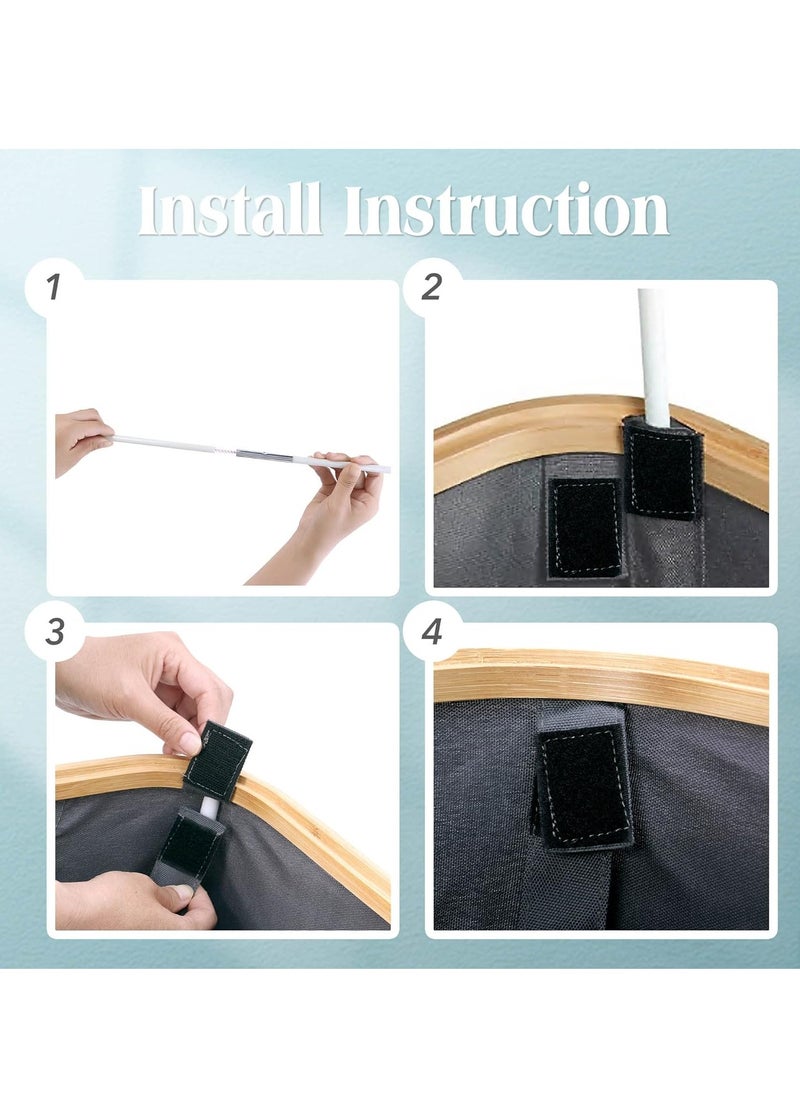 Install Instruction

1

2

3

4