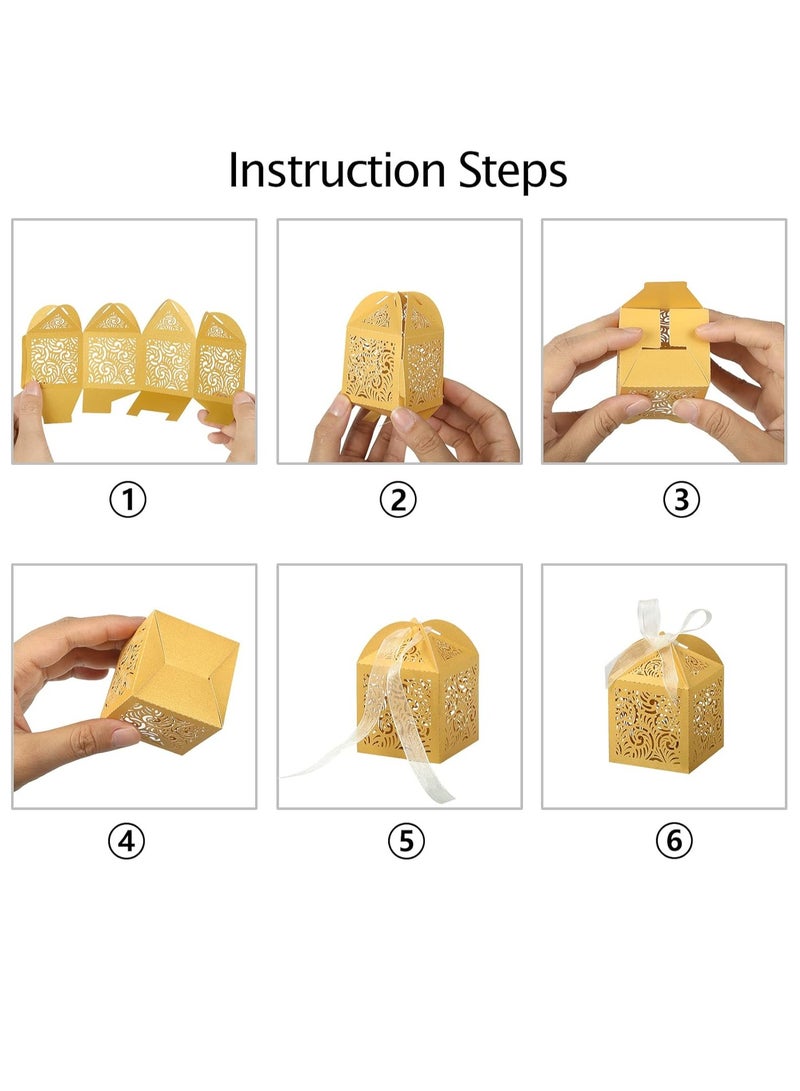 Instruction Steps

①

②

③

④

⑤

⑥