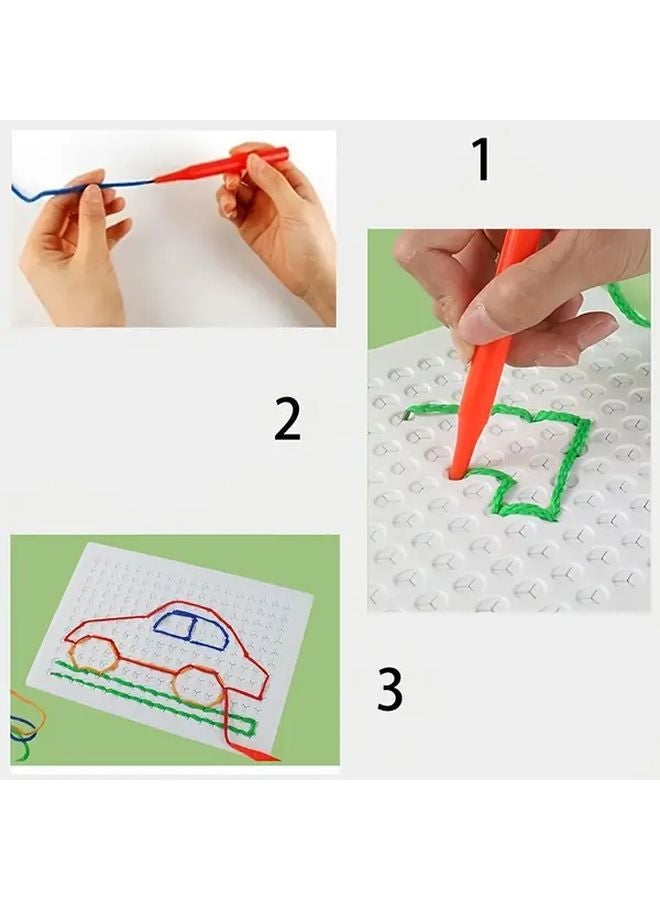 1

2

3