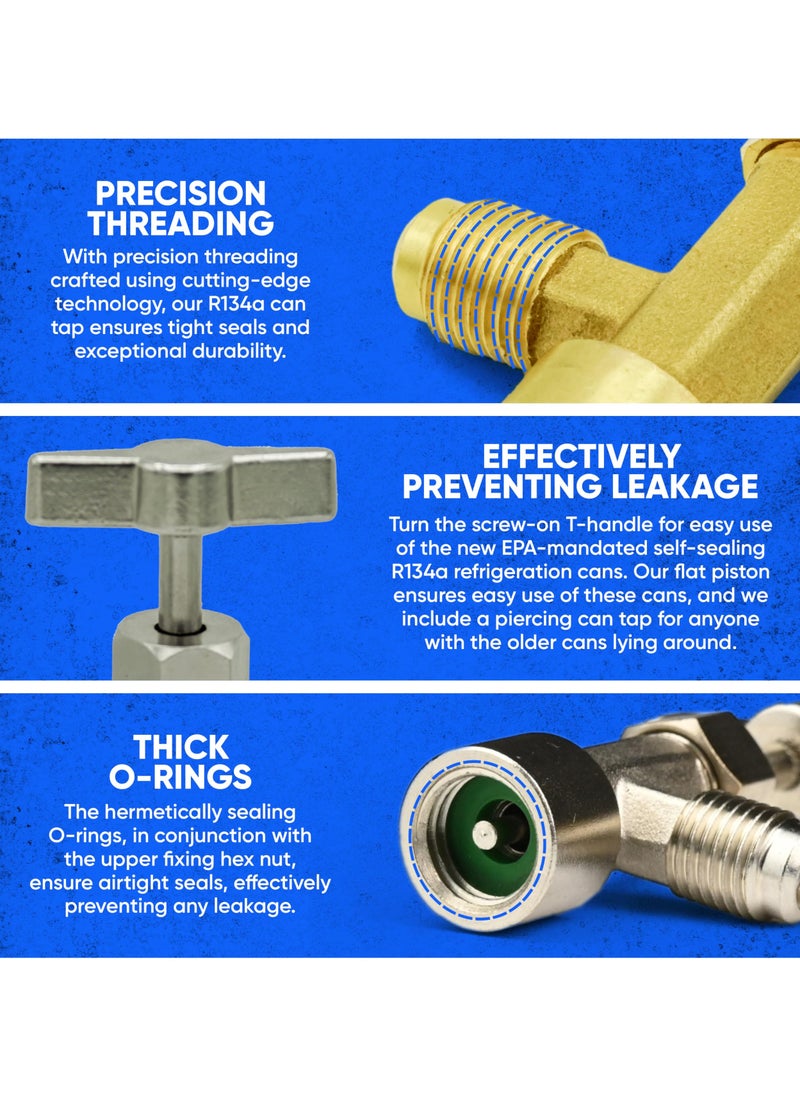 PRECISION THREADING

With precision threading crafted using cutting-edge technology, our R134a can tap ensures tight seals and exceptional durability.

EFFECTIVELY PREVENTING LEAKAGE

Turn the screw-on T-handle for easy use of the new EPA-mandated self-sealing R134a refrigeration cans. Our flat piston ensures easy use of these cans, and we include a piercing can tap for anyone with the older cans lying around.

THICK O-RINGS

The hermetically sealing O-rings, in conjunction with the upper fixing hex nut, ensure airtight seals, effectively preventing any leakage.