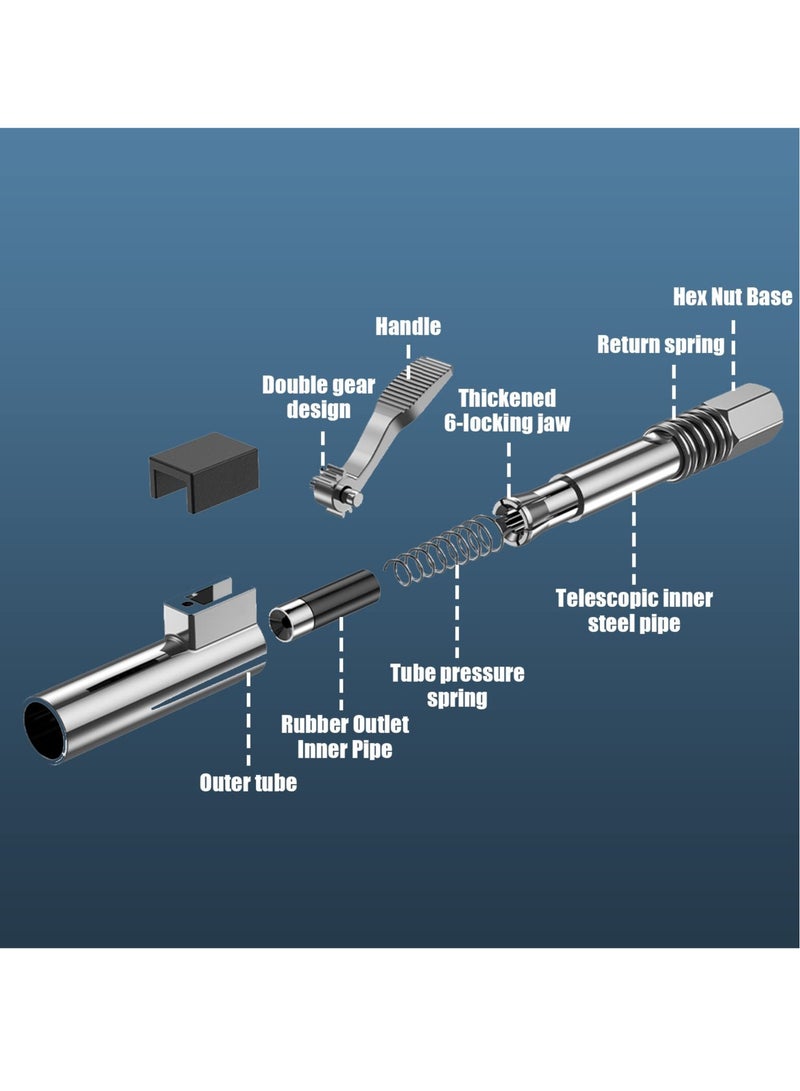 Hex Nut Base

Handle

Return spring

Double gear design

Thickened 6-locking jaw

Telescopic inner steel pipe

Tube pressure spring

Rubber Outlet Inner Pipe

Outer tube