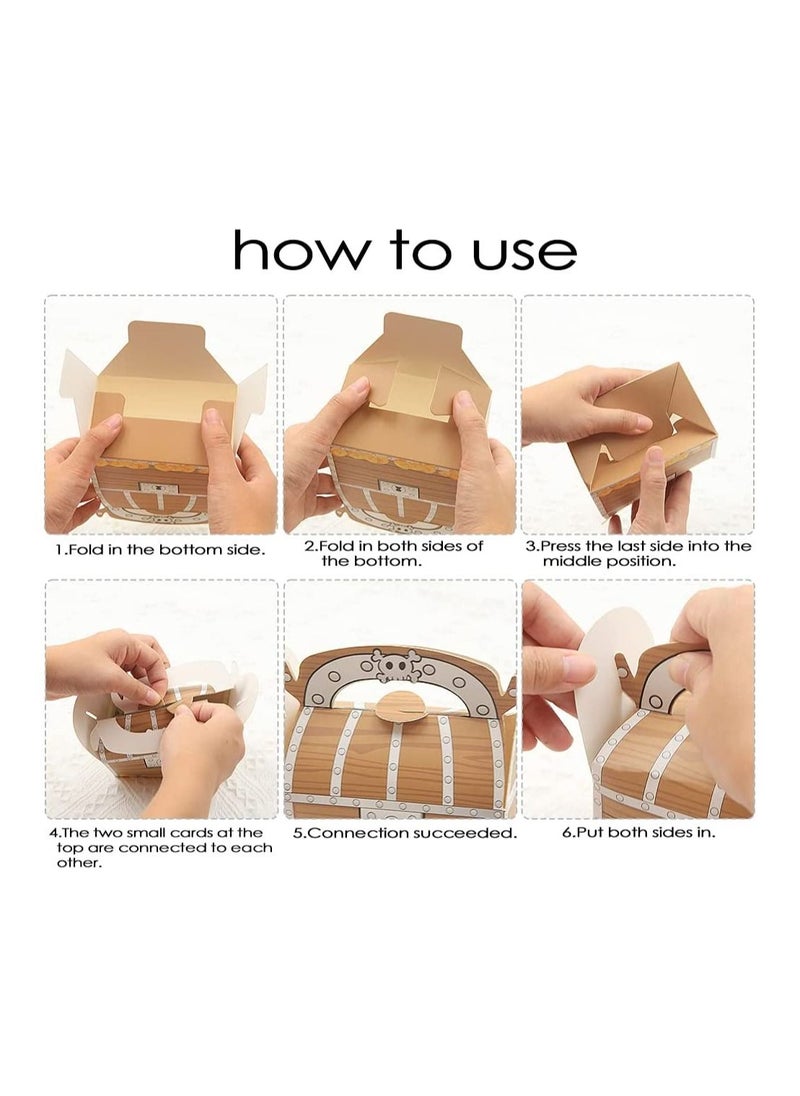 how to use

1.Fold in the bottom side.

2.Fold in both sides of the bottom.

3.Press the last side into the middle position.

4.The two small cards at the top are connected to each other.

5.Connection succeeded.

6.Put both sides in.