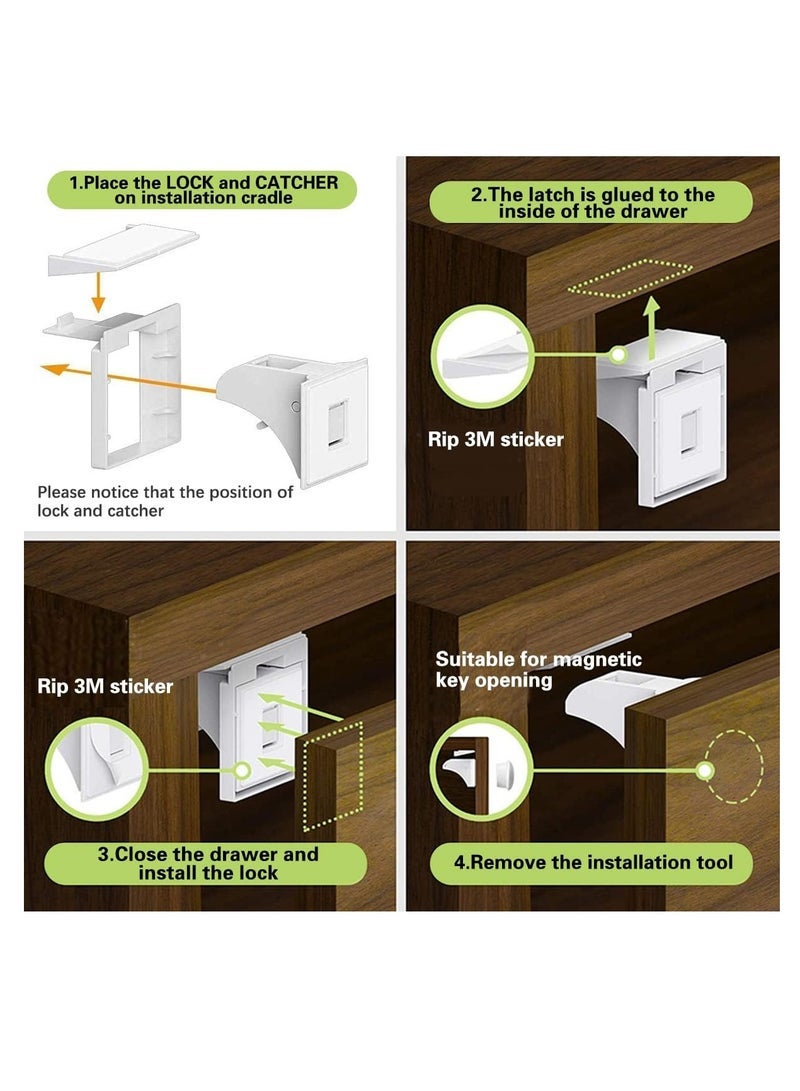 1.Place the LOCK and CATCHER on installation cradle

Please notice that the position of lock and catcher

2.The latch is glued to the inside of the drawer

Rip 3M sticker

Rip 3M sticker

3.Close the drawer and install the lock

Suitable for magnetic key opening

4.Remove the installation tool