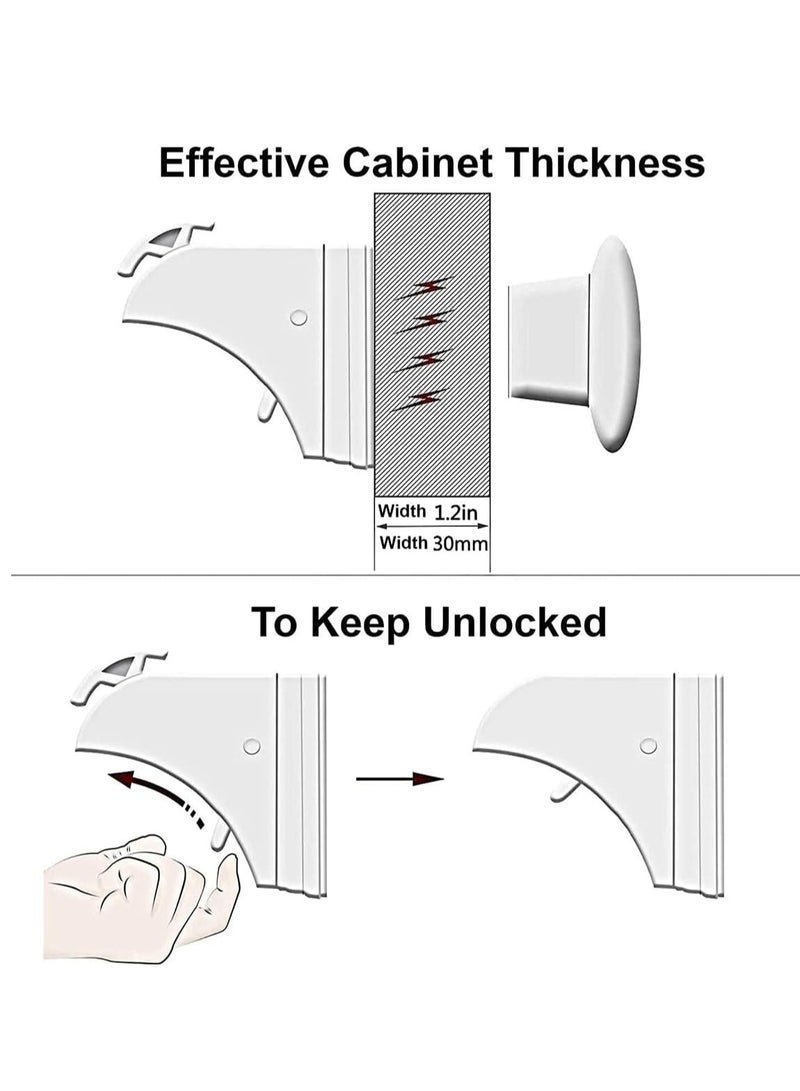 Effective Cabinet Thickness

Width 1.2in

Width 30mm

To Keep Unlocked