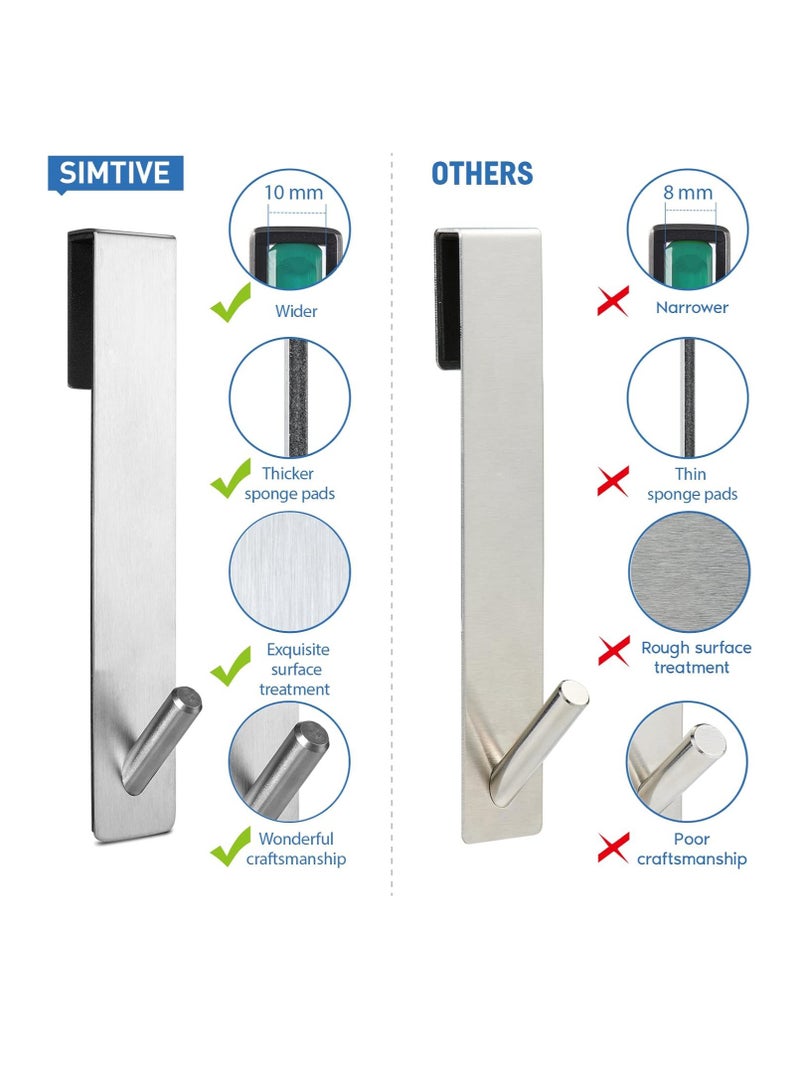 SIMTIVE

10 mm

Wider

Thicker sponge pads

Exquisite surface treatment

Wonderful craftsmanship

OTHERS

8 mm

Narrower

Thin sponge pads

Rough surface treatment

Poor craftsmanship