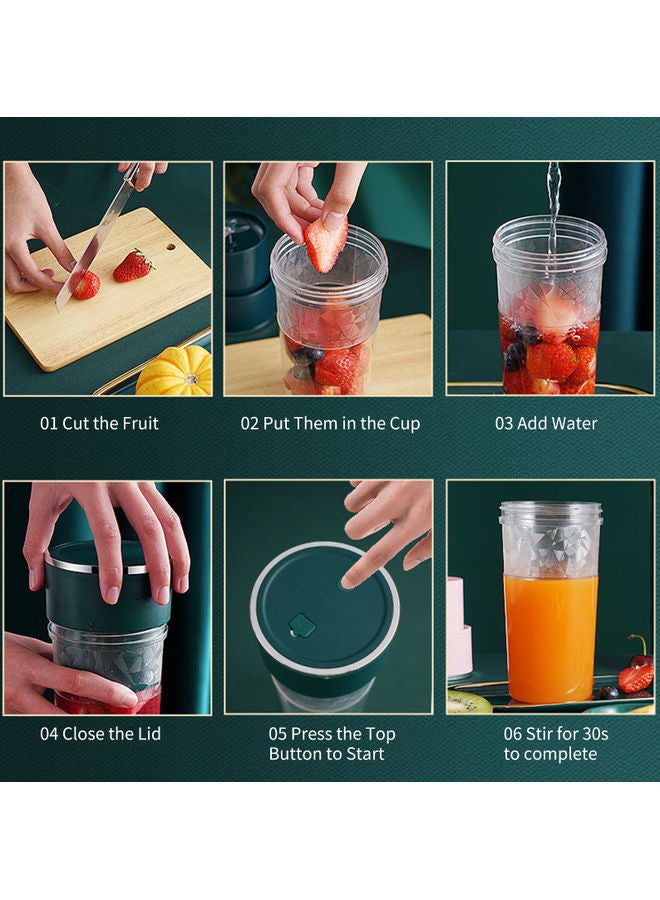 01 Cut the Fruit

02 Put Them in the Cup

03 Add Water

04 Close the Lid

05 Press the Top Button to Start

06 Stir for 30s to complete