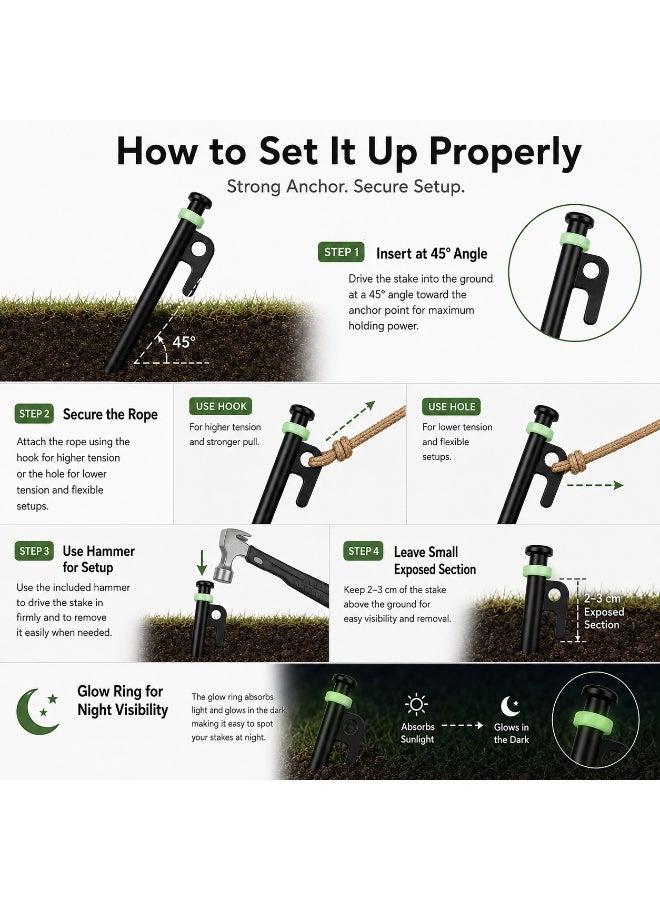 How to Set It Up Properly

Strong Anchor. Secure Setup.

45°

STEP 1 Insert at 45° Angle

Drive the stake into the ground at a 45° angle toward the anchor point for maximum holding power.

STEP 2 Secure the Rope

Attach the rope using the hook for higher tension or the hole for lower tension and flexible setups.

USE HOOK

For higher tension and stronger pull.

USE HOLE

For lower tension and flexible setups.

STEP 3 Use Hammer for Setup

Use the included hammer to drive the stake in firmly and to remove it easily when needed.

STEP 4 Leave Small Exposed Section

Keep 2–3 cm of the stake above the ground for easy visibility and removal.

2–3 cm Exposed Section

Glow Ring for Night Visibility

The glow ring absorbs light and glows in the dark, making it easy to spot your stakes at night.

Absorbs Sunlight

Glows in the Dark