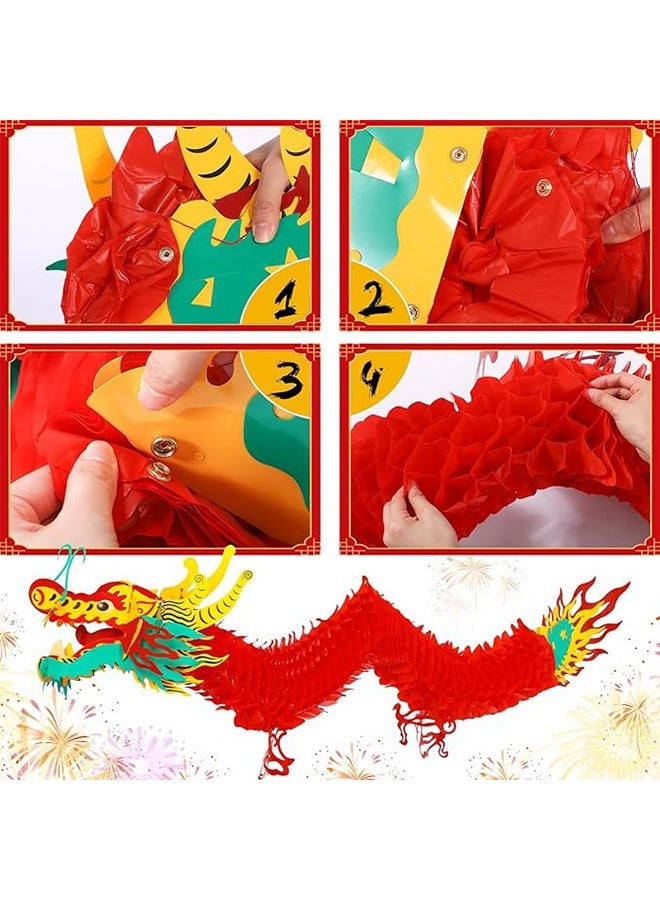 1
2
3
4