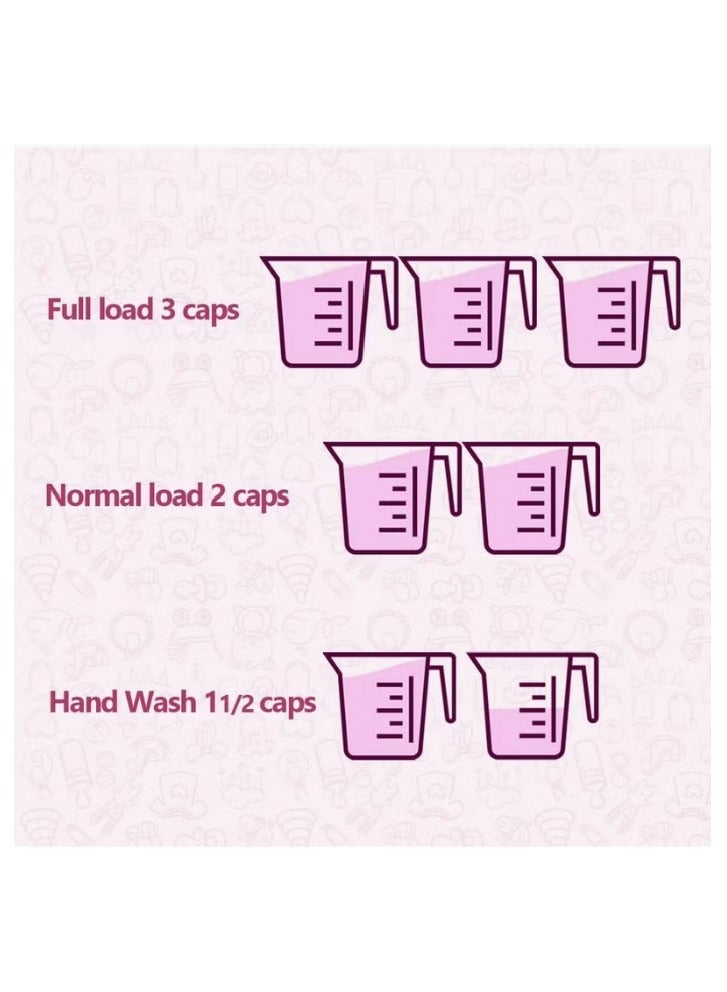 Full load 3 caps

Normal load 2 caps

Hand Wash 11/2 caps