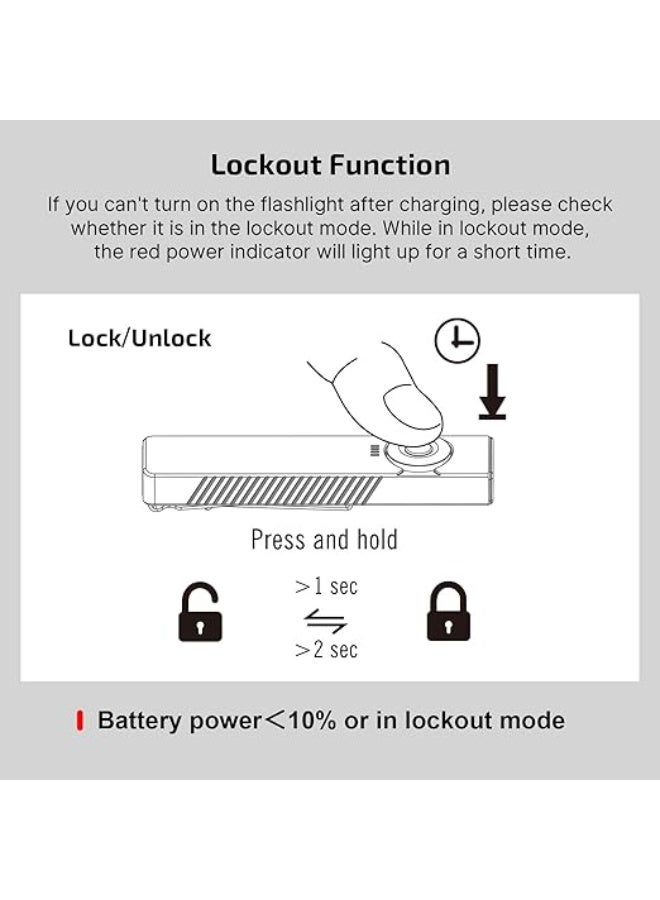 Lockout Function

If you can't turn on the flashlight after charging, please check whether it is in the lockout mode. While in lockout mode, the red power indicator will light up for a short time.

Lock/Unlock

Press and hold

>1 sec

>2 sec

Battery power<10% or in lockout mode