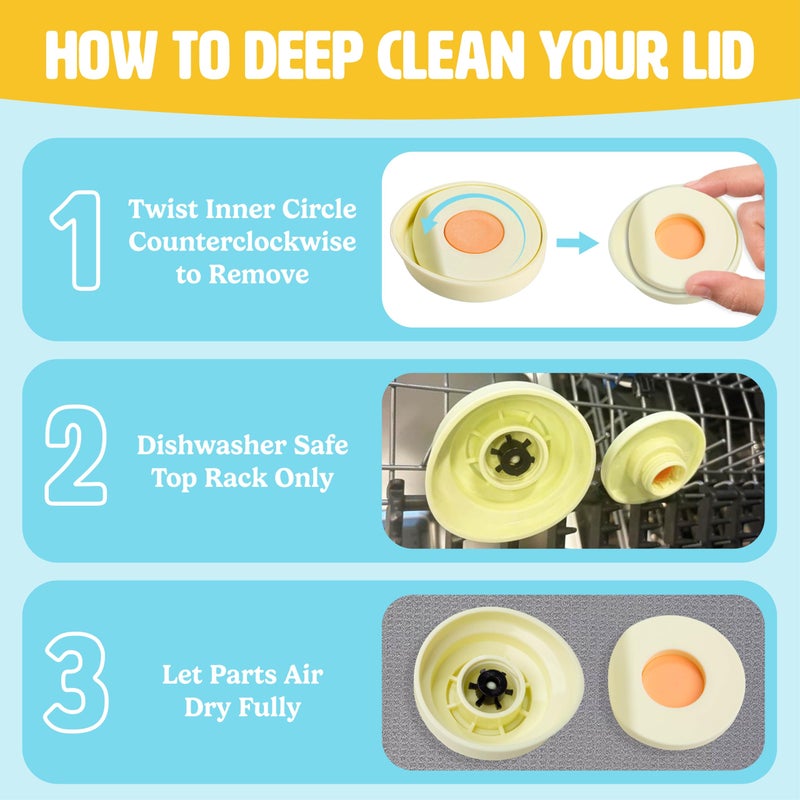 HOW TO DEEP CLEAN YOUR LID

1
Twist Inner Circle Counterclockwise to Remove

2
Dishwasher Safe Top Rack Only

3
Let Parts Air Dry Fully