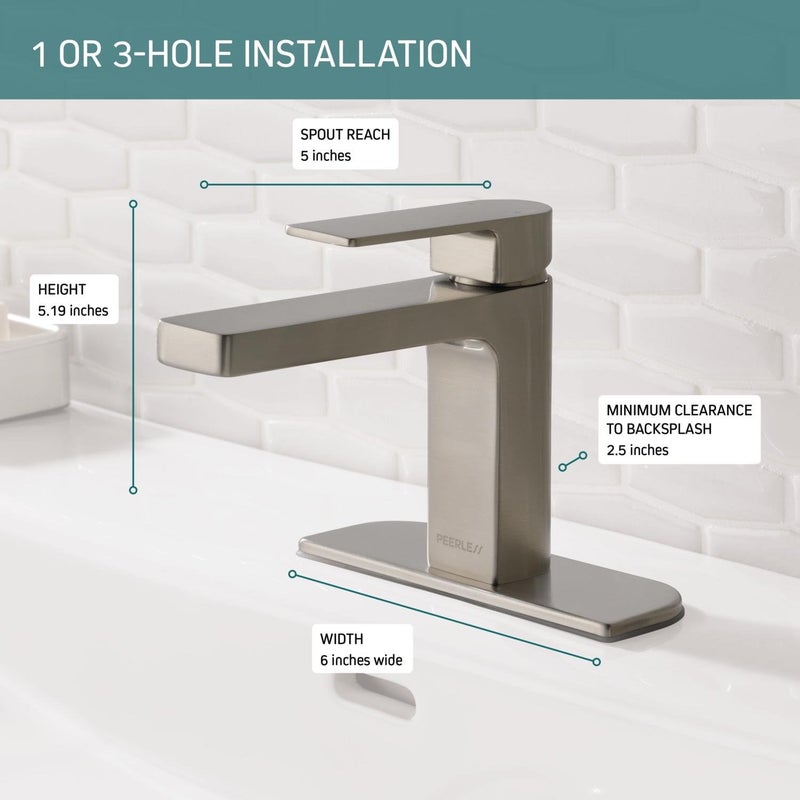 1 OR 3-HOLE INSTALLATION

SPOUT REACH
5 inches

HEIGHT
5.19 inches

MINIMUM CLEARANCE TO BACKSPLASH
2.5 inches

PEERLESS

WIDTH
6 inches wide