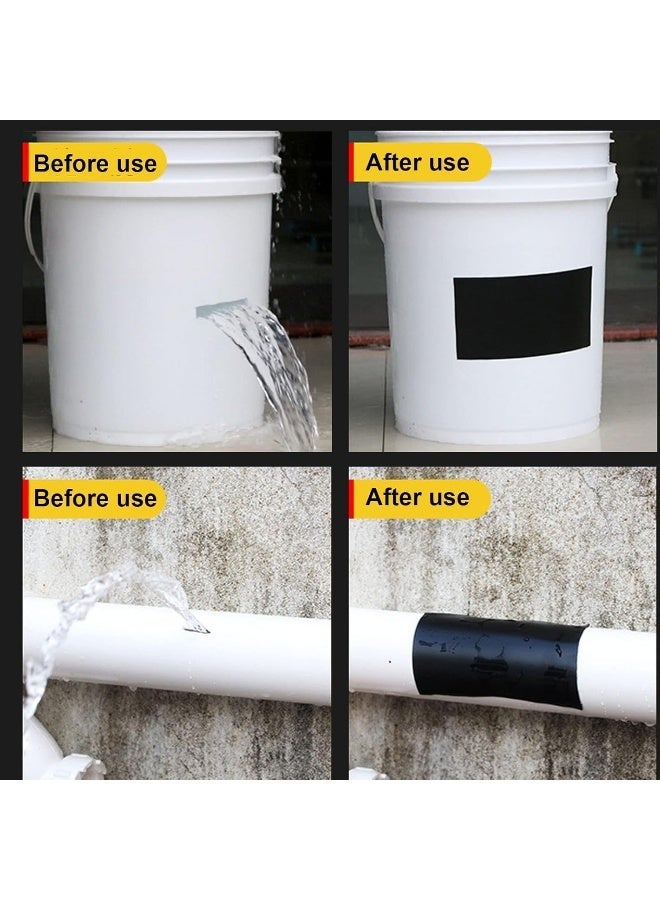 Before use

After use

Before use

After use