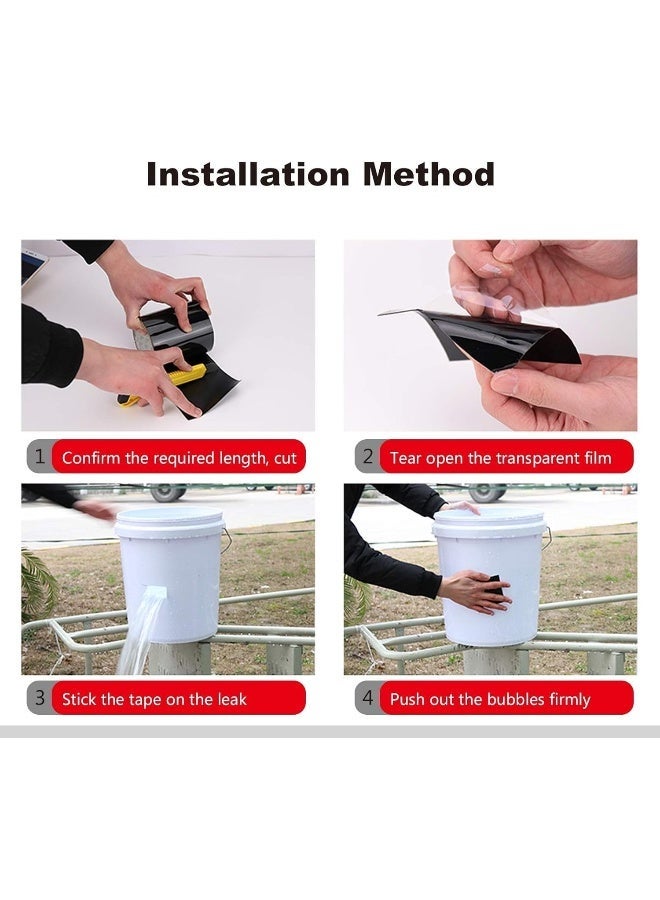 Installation Method

1 Confirm the required length, cut

2 Tear open the transparent film

3 Stick the tape on the leak

4 Push out the bubbles firmly