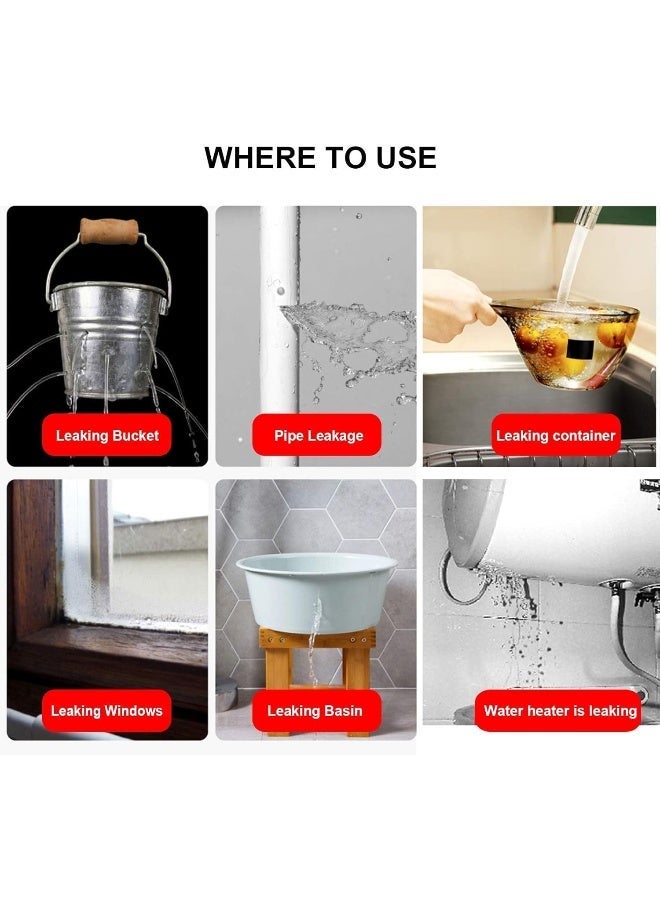 WHERE TO USE

Leaking Bucket

Pipe Leakage

Leaking container

Leaking Windows

Leaking Basin

Water heater is leaking