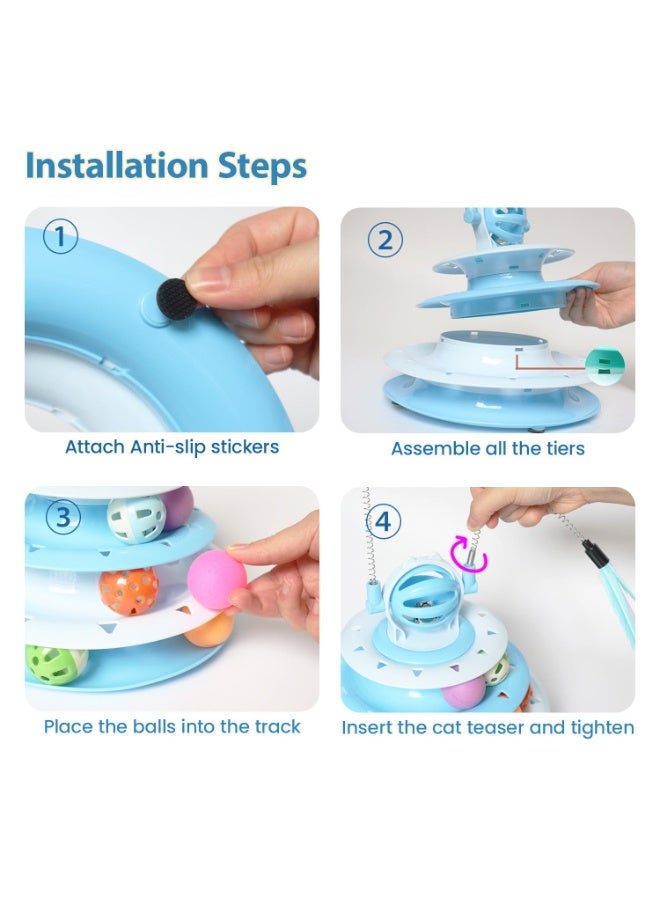 Installation Steps

1

Attach Anti-slip stickers

2

Assemble all the tiers

3

Place the balls into the track

4

Insert the cat teaser and tighten