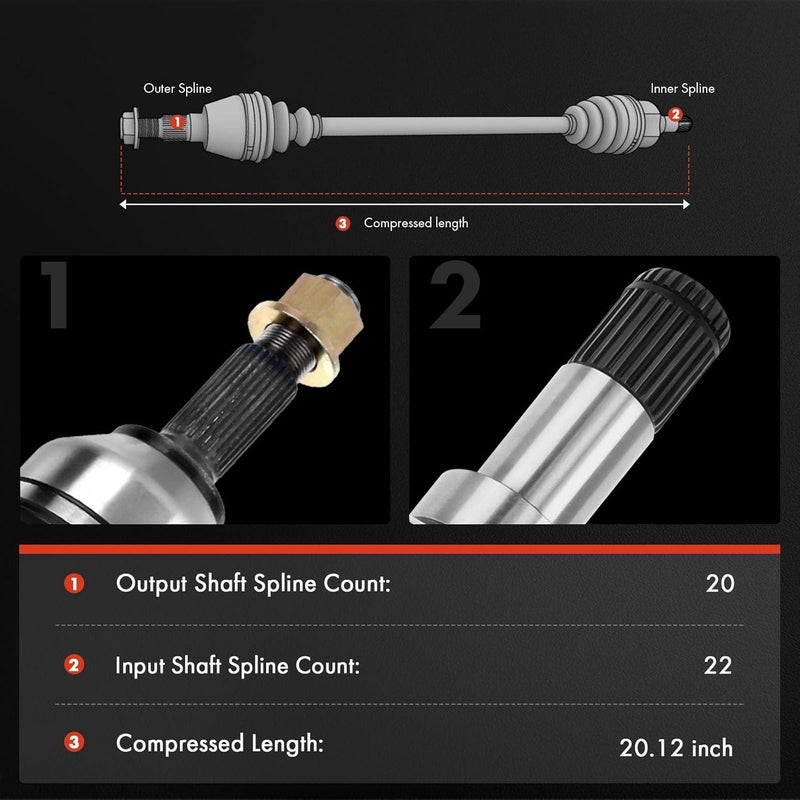 Outer Spline
1
Inner Spline
2
3 Compressed length

1

2

| | | |
|---|---|---|
| 1 | Output Shaft Spline Count: | 20 |
| 2 | Input Shaft Spline Count: | 22 |
| 3 | Compressed Length: | 20.12 inch |