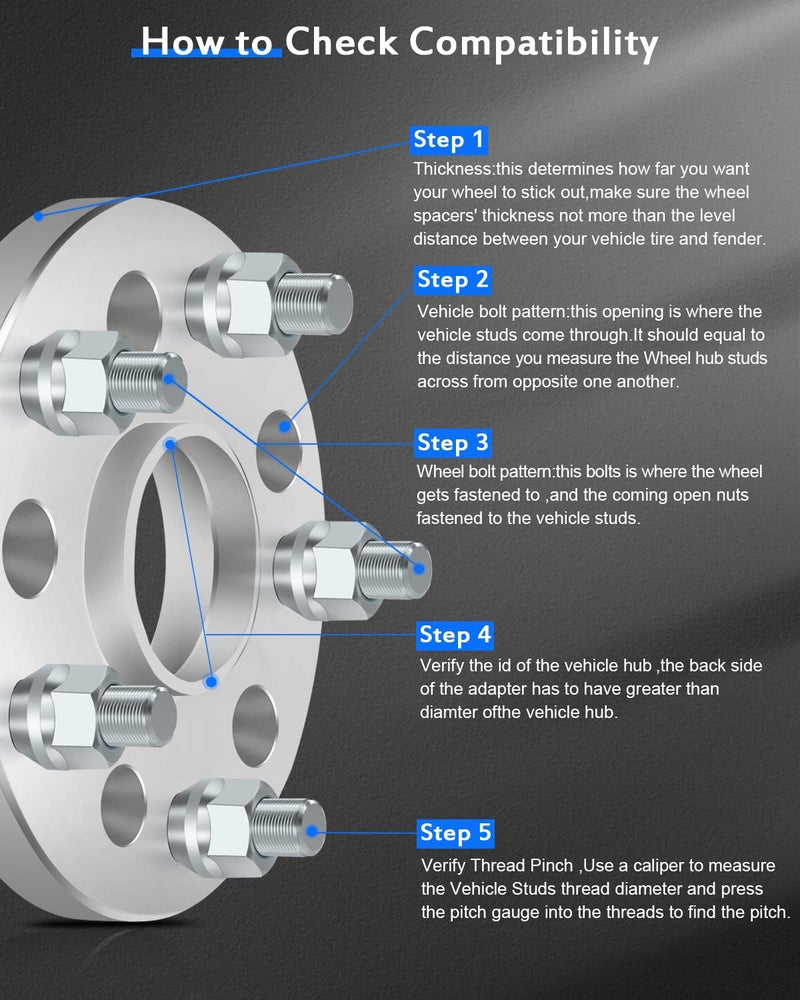 How to Check Compatibility

Step 1
Thickness:this determines how far you want your wheel to stick out,make sure the wheel spacers' thickness not more than the level distance between your vehicle tire and fender.

Step 2
Vehicle bolt pattern:this opening is where the vehicle studs come through.It should equal to the distance you measure the Wheel hub studs across from opposite one another.

Step 3
Wheel bolt pattern:this bolts is where the wheel gets fastened to ,and the coming open nuts fastened to the vehicle studs.

Step 4
Verify the id of the vehicle hub ,the back side of the adapter has to have greater than diamter ofthe vehicle hub.

Step 5
Verify Thread Pinch ,Use a caliper to measure the Vehicle Studs thread diameter and press the pitch gauge into the threads to find the pitch.