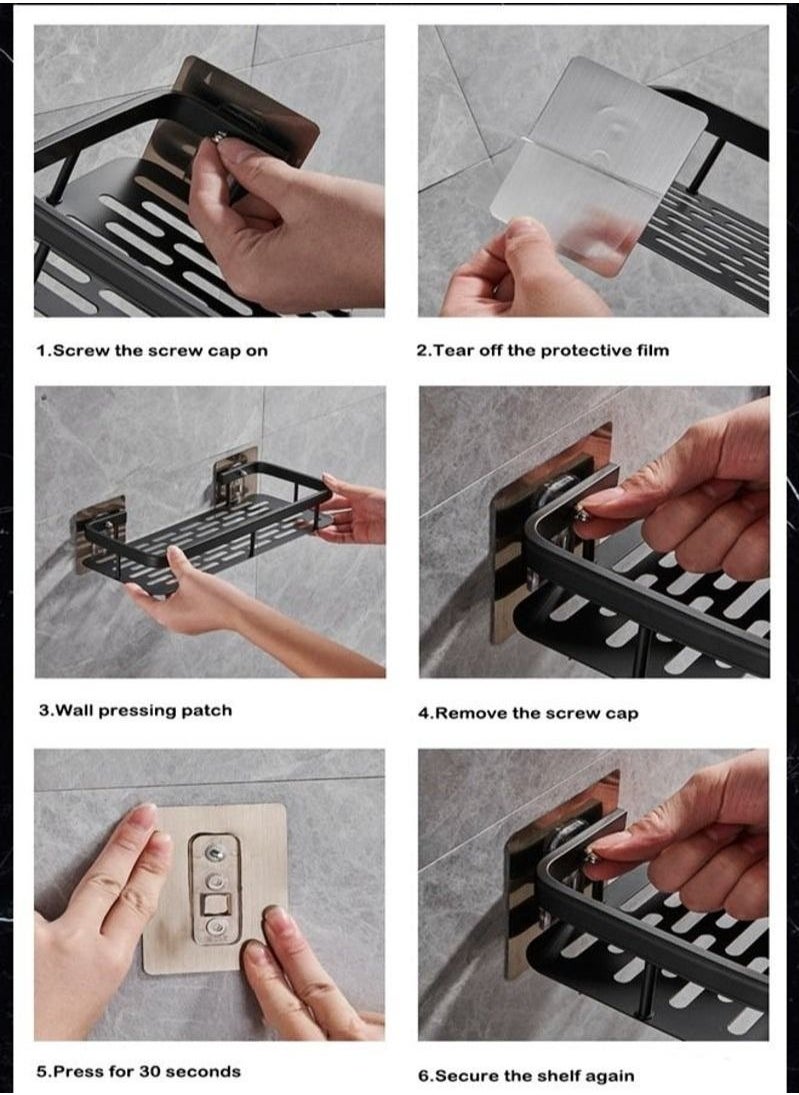 1.Screw the screw cap on

2.Tear off the protective film

3.Wall pressing patch

4.Remove the screw cap

5.Press for 30 seconds

6.Secure the shelf again