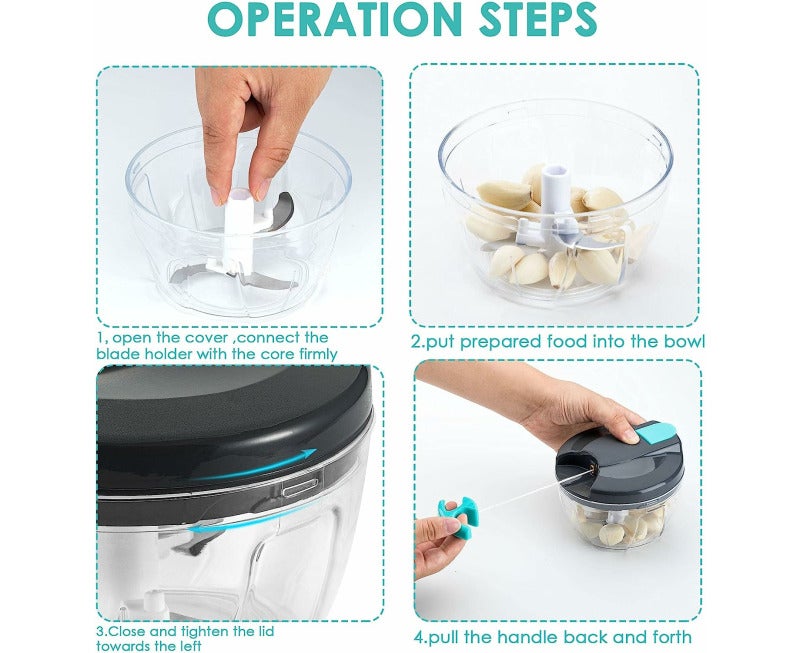 OPERATION STEPS

1, open the cover ,connect the blade holder with the core firmly

2.put prepared food into the bowl

3.Close and tighten the lid towards the left

4.pull the handle back and forth