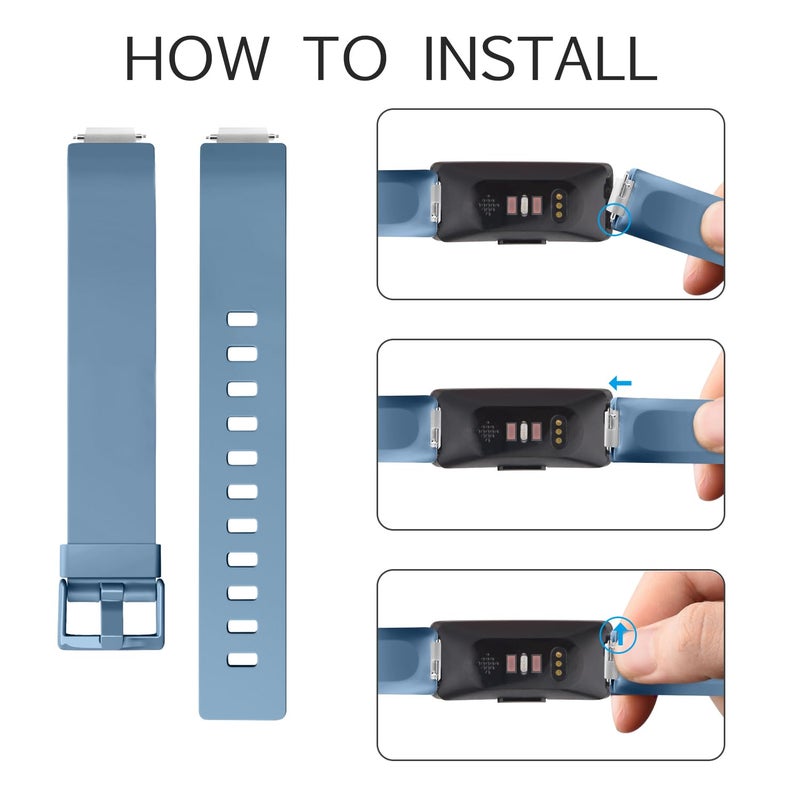 HOW TO INSTALL