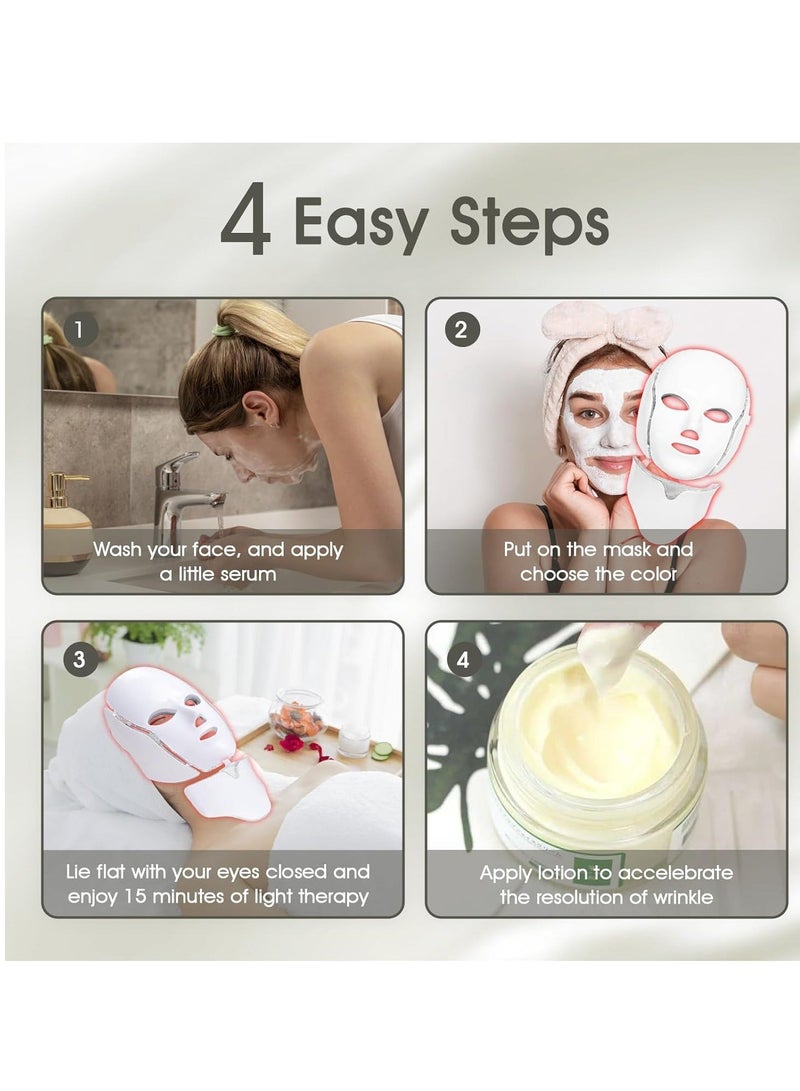 4 Easy Steps

1

Wash your face, and apply a little serum

2

Put on the mask and choose the color

3

Lie flat with your eyes closed and enjoy 15 minutes of light therapy

4

Apply lotion to accelerate the resolution of wrinkle