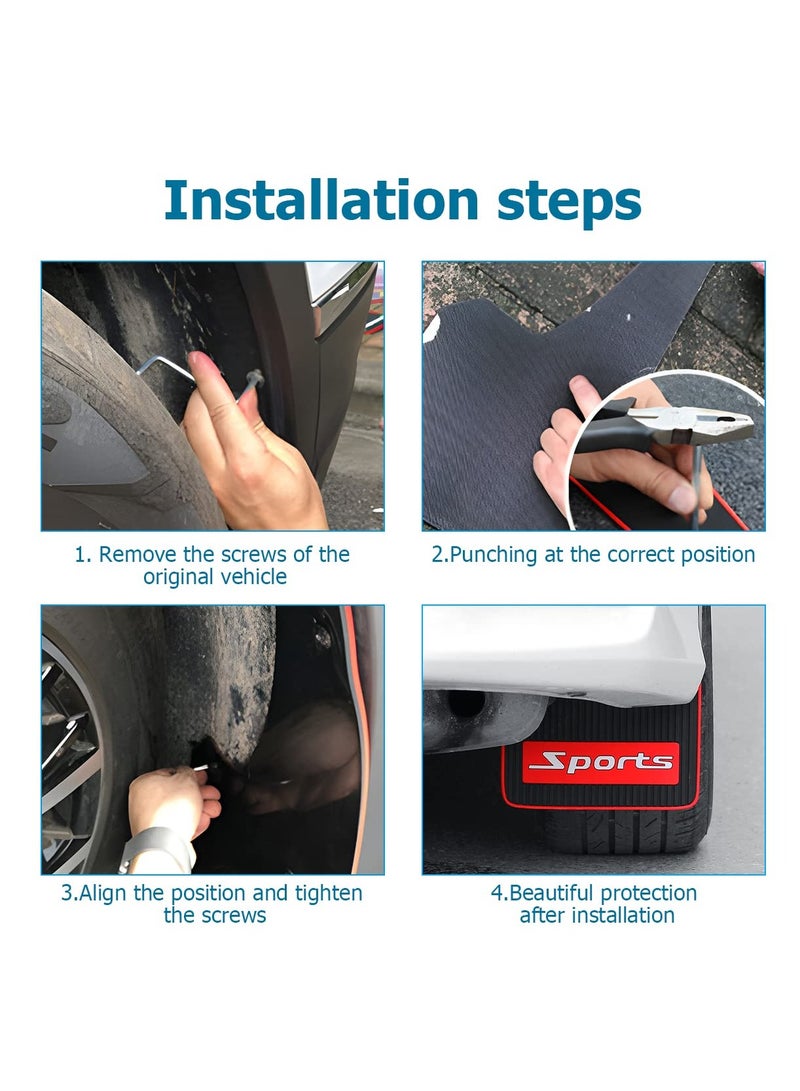 Installation steps

1. Remove the screws of the original vehicle

2.Punching at the correct position

3.Align the position and tighten the screws

Sports

4.Beautiful protection after installation