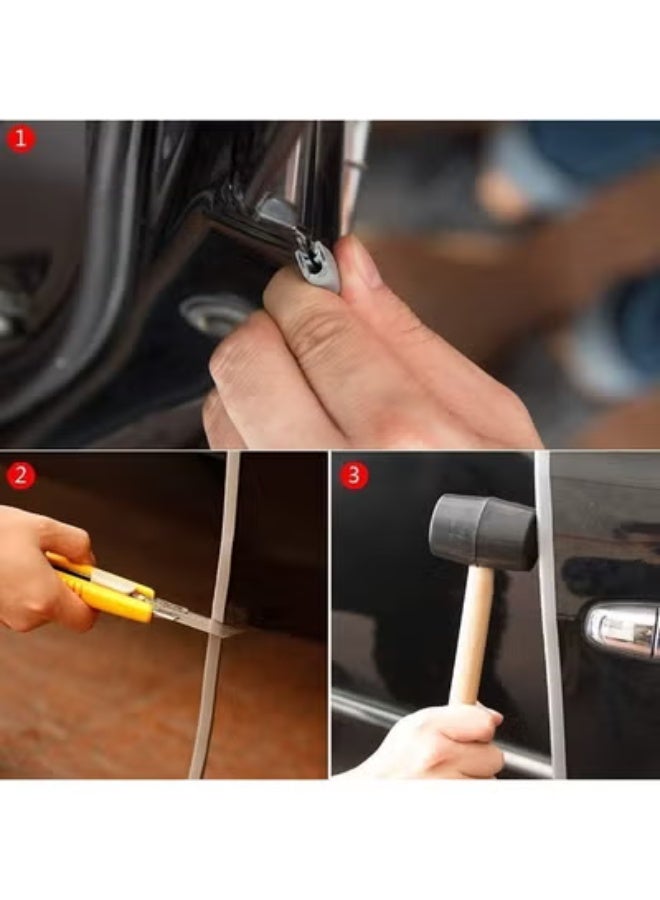 1

2

3