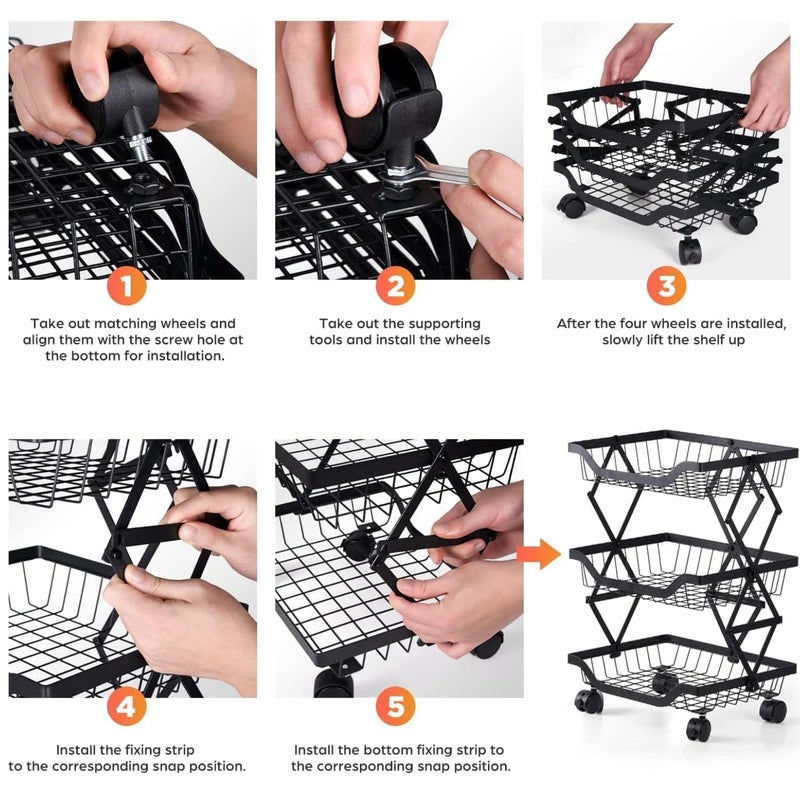 1

Take out matching wheels and align them with the screw hole at the bottom for installation.

2

Take out the supporting tools and install the wheels

3

After the four wheels are installed, slowly lift the shelf up

4

Install the fixing strip to the corresponding snap position.

5

Install the bottom fixing strip to the corresponding snap position.