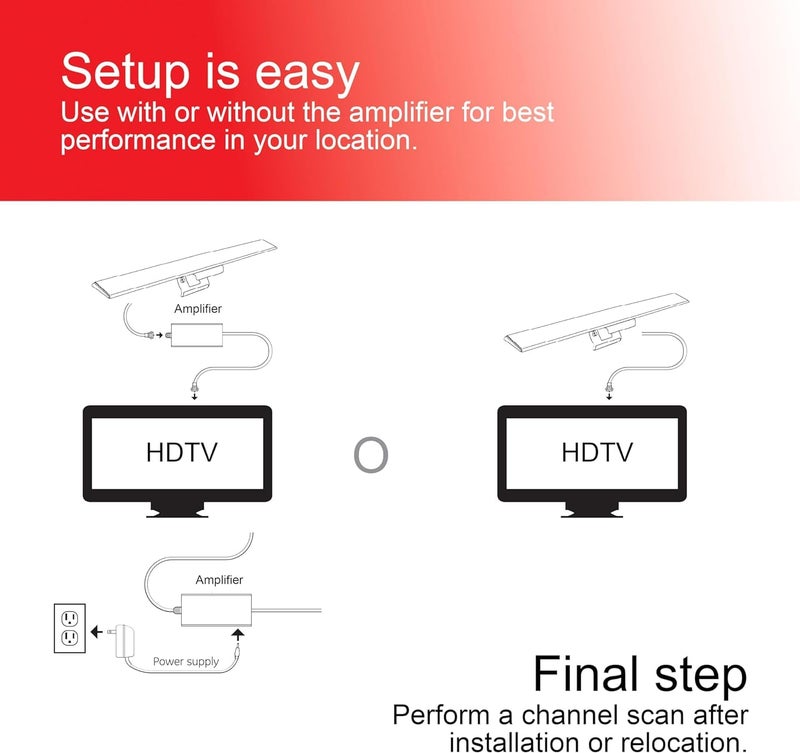 Setup is easy
Use with or without the amplifier for best performance in your location.

Amplifier

HDTV

O

HDTV

Amplifier

Power supply

Final step
Perform a channel scan after installation or relocation.