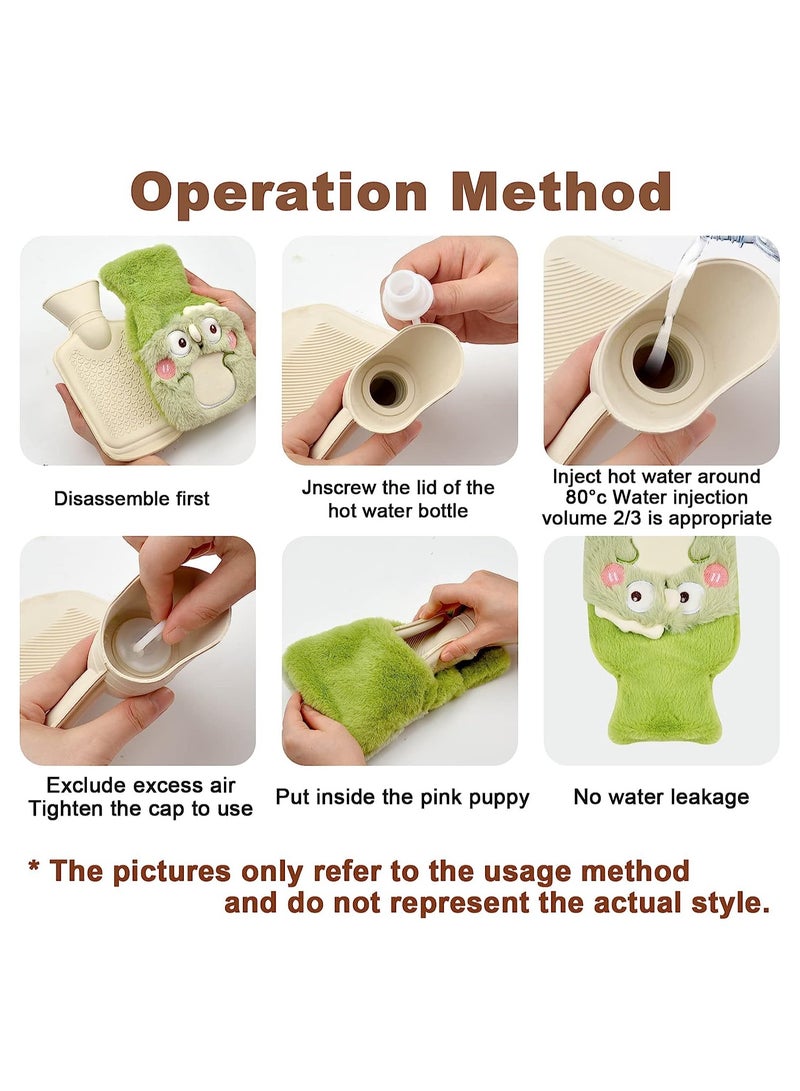 Operation Method

Disassemble first

Jnscrew the lid of the hot water bottle

Inject hot water around 80°c Water injection volume 2/3 is appropriate

Exclude excess air
Tighten the cap to use

Put inside the pink puppy

No water leakage

* The pictures only refer to the usage method and do not represent the actual style.