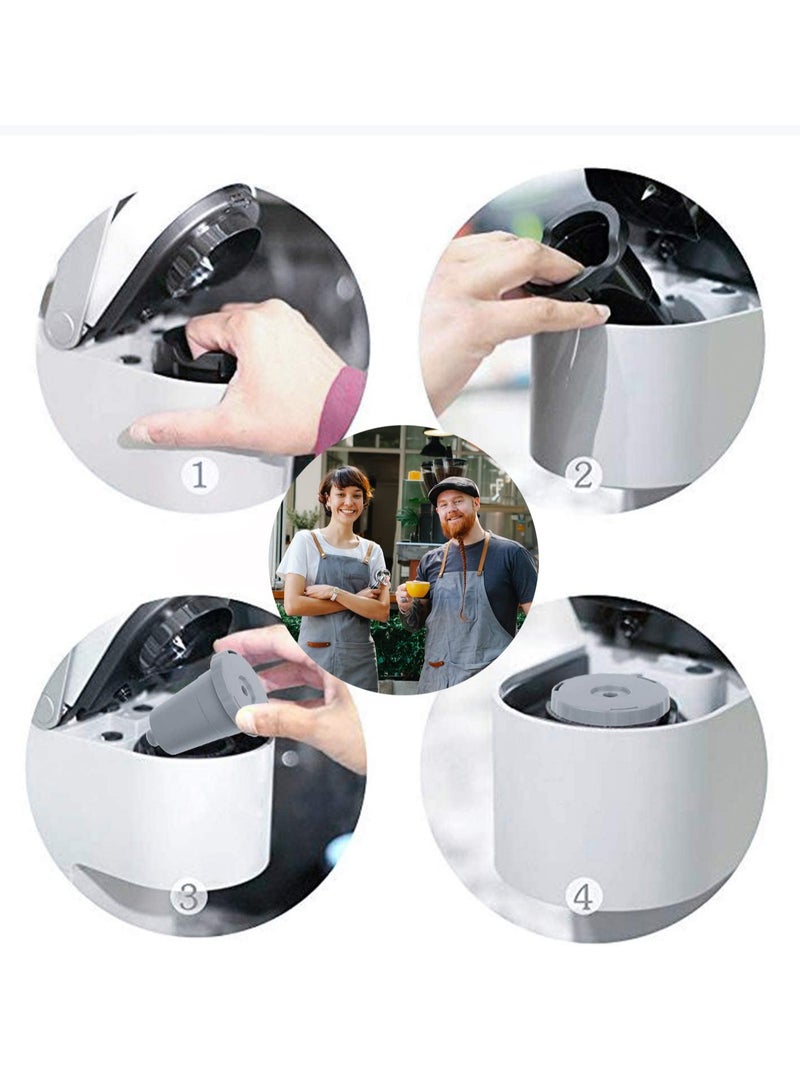 1

2

3

4