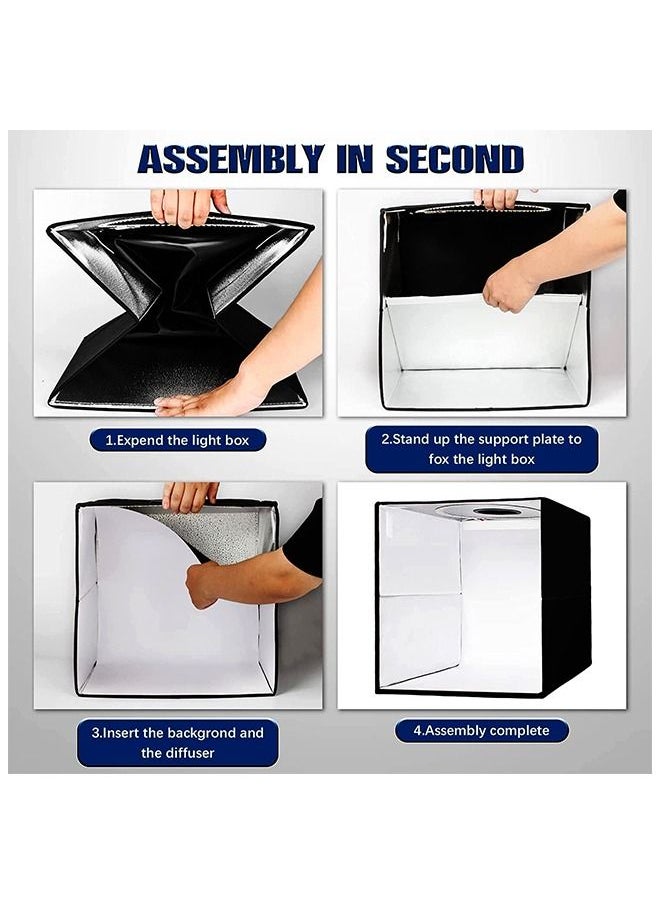 ASSEMBLY IN SECOND

1.Expend the light box

2.Stand up the support plate to fox the light box

3.Insert the backgrond and the diffuser

4.Assembly complete