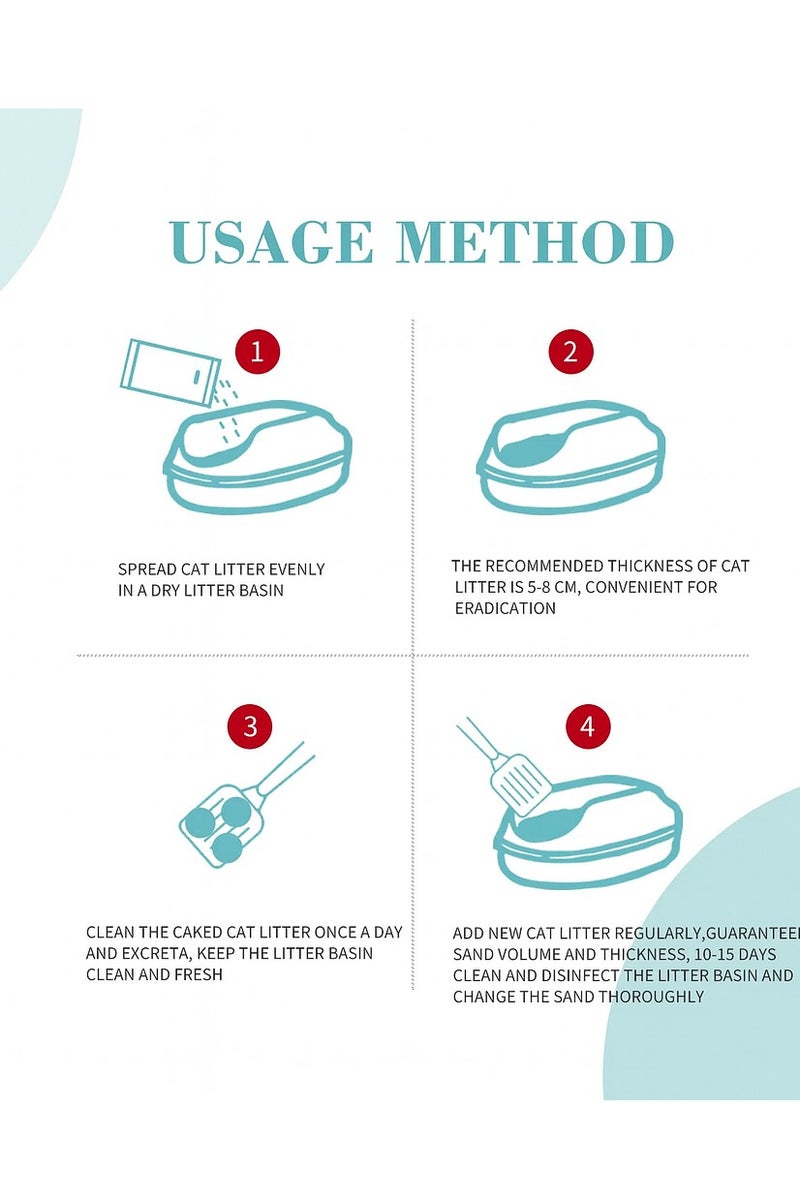 USAGE METHOD

1

SPREAD CAT LITTER EVENLY IN A DRY LITTER BASIN

2

THE RECOMMENDED THICKNESS OF CAT LITTER IS 5-8 CM, CONVENIENT FOR ERADICATION

3

CLEAN THE CAKED CAT LITTER ONCE A DAY AND EXCRETA, KEEP THE LITTER BASIN CLEAN AND FRESH

4

ADD NEW CAT LITTER REGULARLY,GUARANTEE SAND VOLUME AND THICKNESS, 10-15 DAYS CLEAN AND DISINFECT THE LITTER BASIN AND CHANGE THE SAND THOROUGHLY