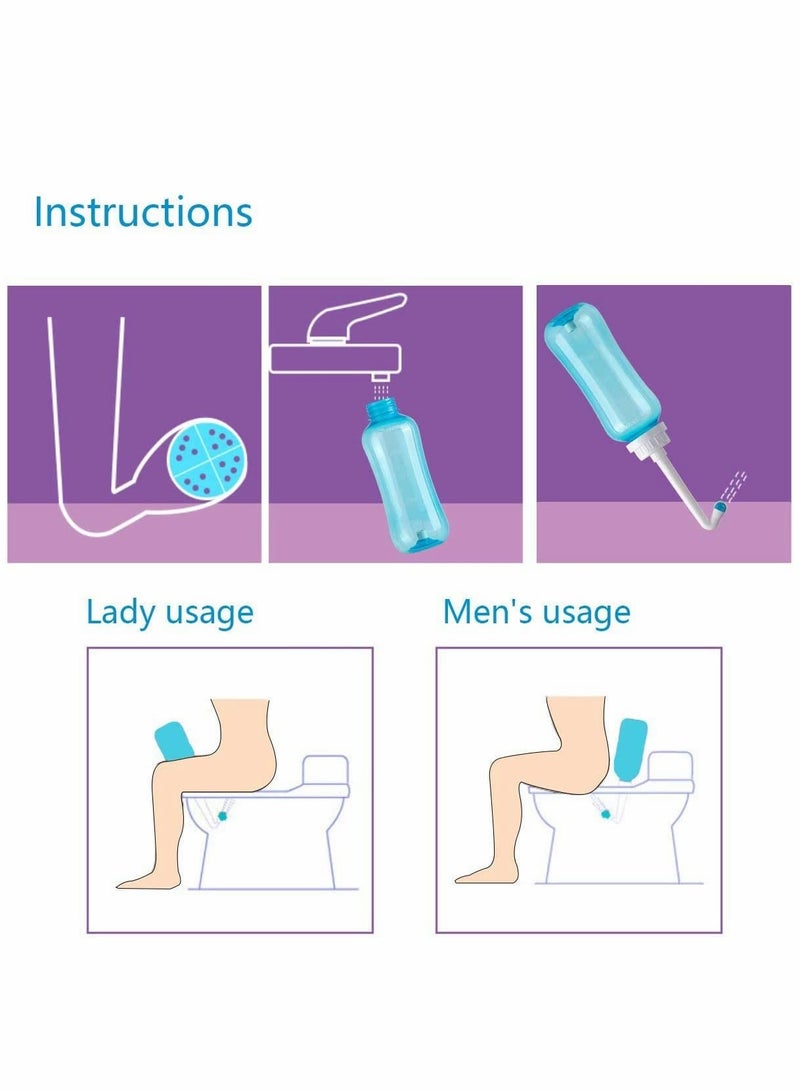 Instructions

Lady usage

Men's usage