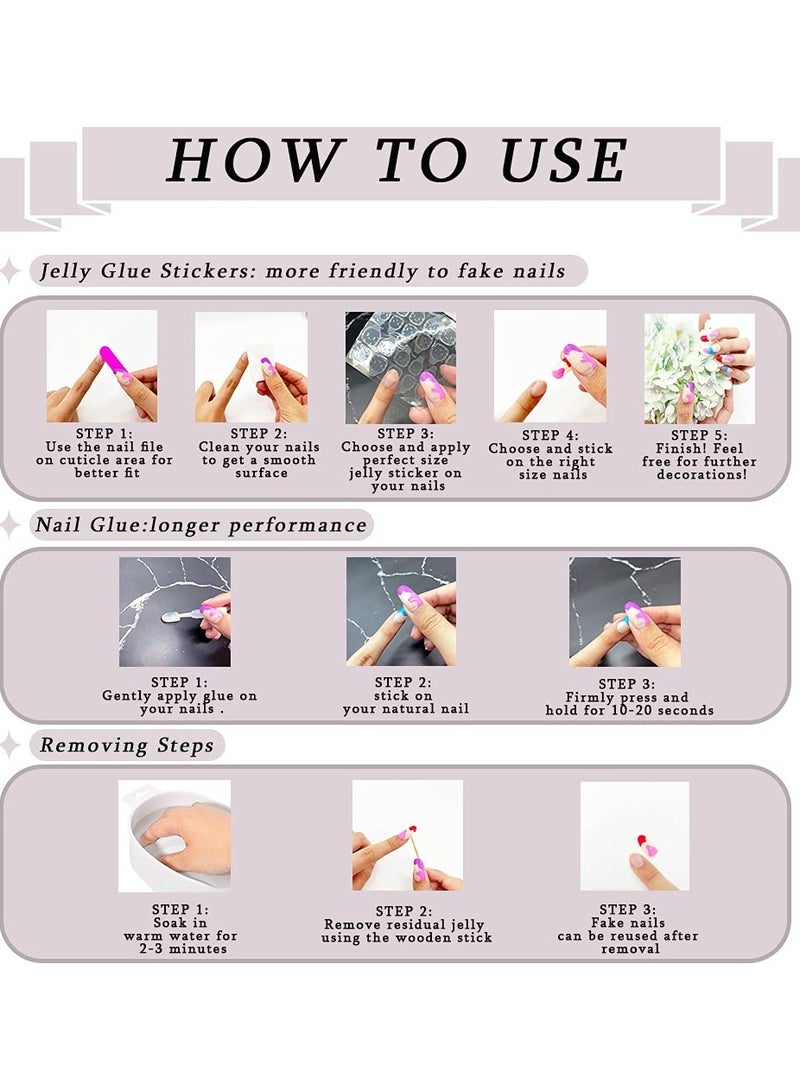 HOW TO USE

Jelly Glue Stickers: more friendly to fake nails

STEP 1:
Use the nail file on cuticle area for better fit

STEP 2:
Clean your nails to get a smooth surface

STEP 3:
Choose and apply perfect size jelly sticker on your nails

STEP 4:
Choose and stick on the right size nails

STEP 5:
Finish! Feel free for further decorations!

Nail Glue:longer performance

STEP 1:
Gently apply glue on your nails .

STEP 2:
stick on your natural nail

STEP 3:
Firmly press and hold for 10-20 seconds

Removing Steps

STEP 1:
Soak in warm water for 2-3 minutes

STEP 2:
Remove residual jelly using the wooden stick

STEP 3:
Fake nails can be reused after removal