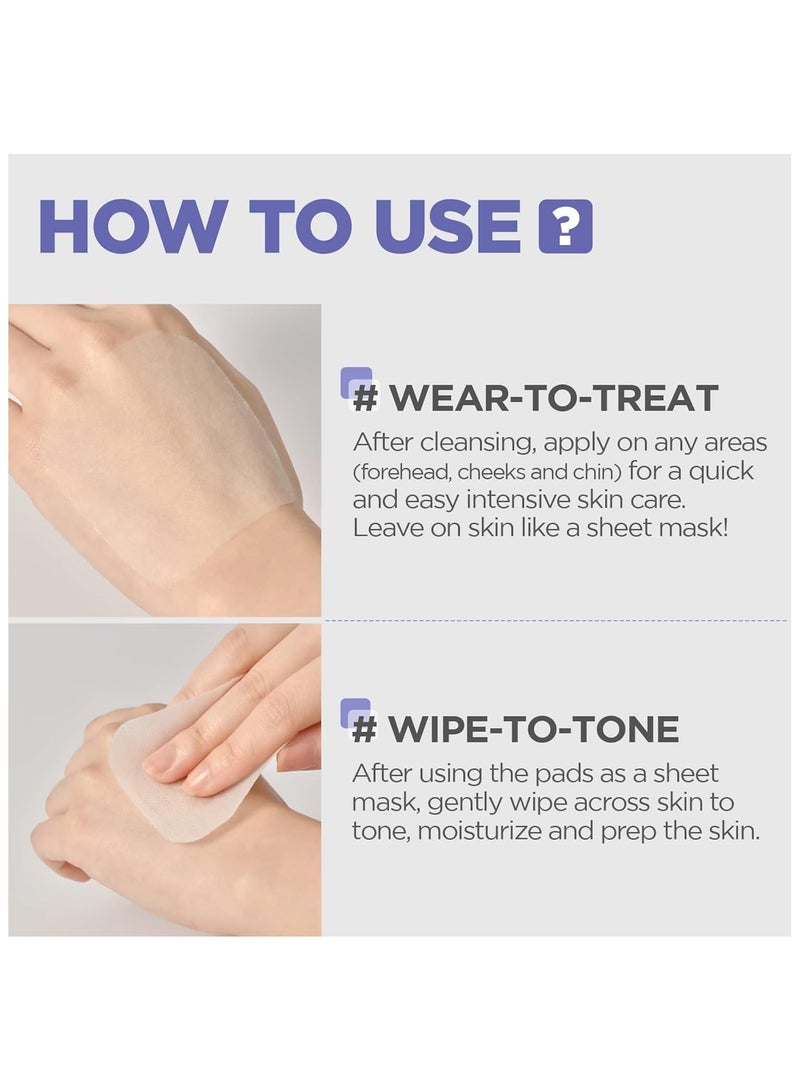 HOW TO USE ?

# WEAR-TO-TREAT

After cleansing, apply on any areas (forehead, cheeks and chin) for a quick and easy intensive skin care. Leave on skin like a sheet mask!

# WIPE-TO-TONE

After using the pads as a sheet mask, gently wipe across skin to tone, moisturize and prep the skin.