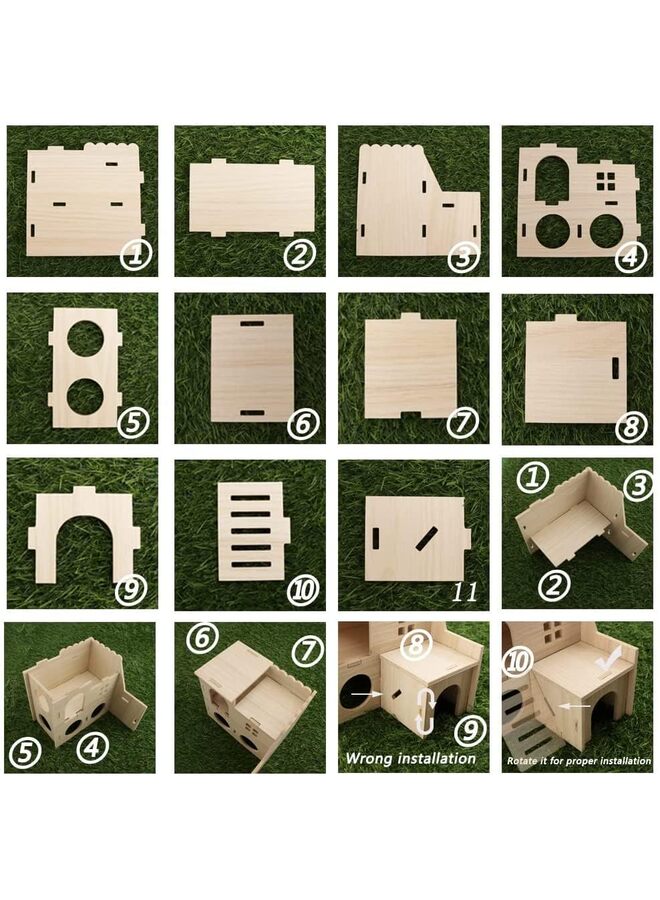 ①
②
③
④
⑤
⑥
⑦
⑧
⑨
⑩
11
①
③
②
⑤
④
⑥
⑦
⑧
⑨
Wrong installation
⑩
Rotate it for proper installation