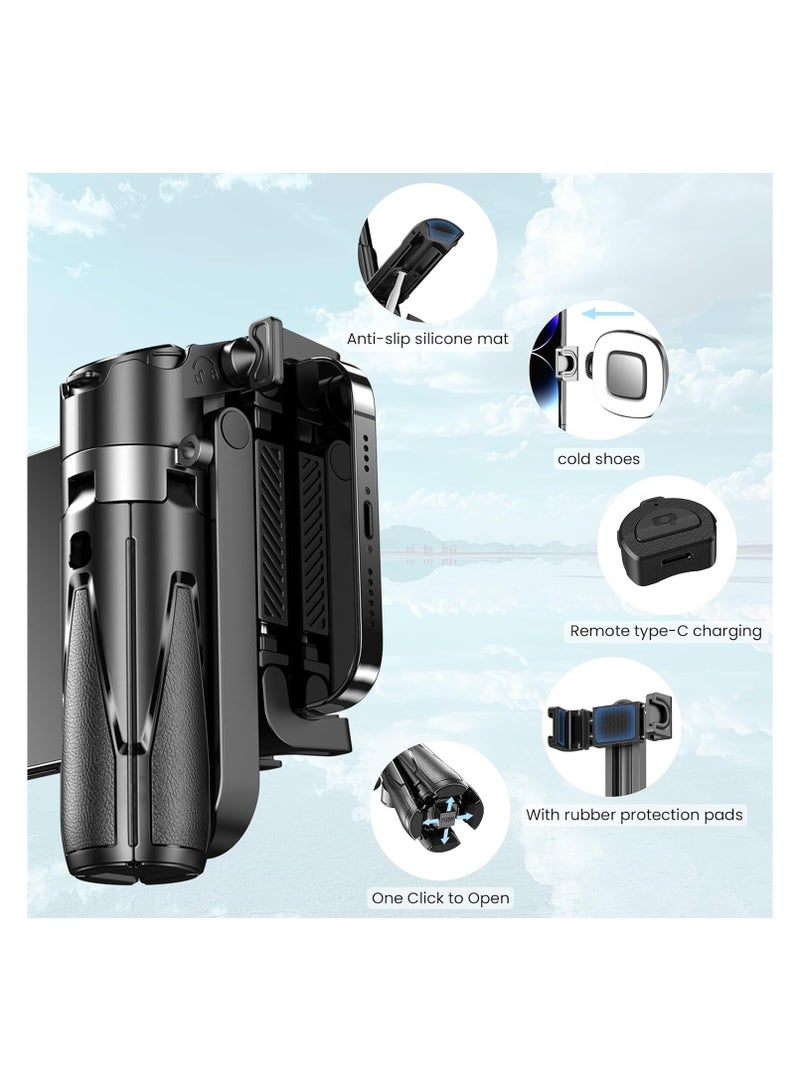 Anti-slip silicone mat

cold shoes

Remote type-C charging

With rubber protection pads

One Click to Open