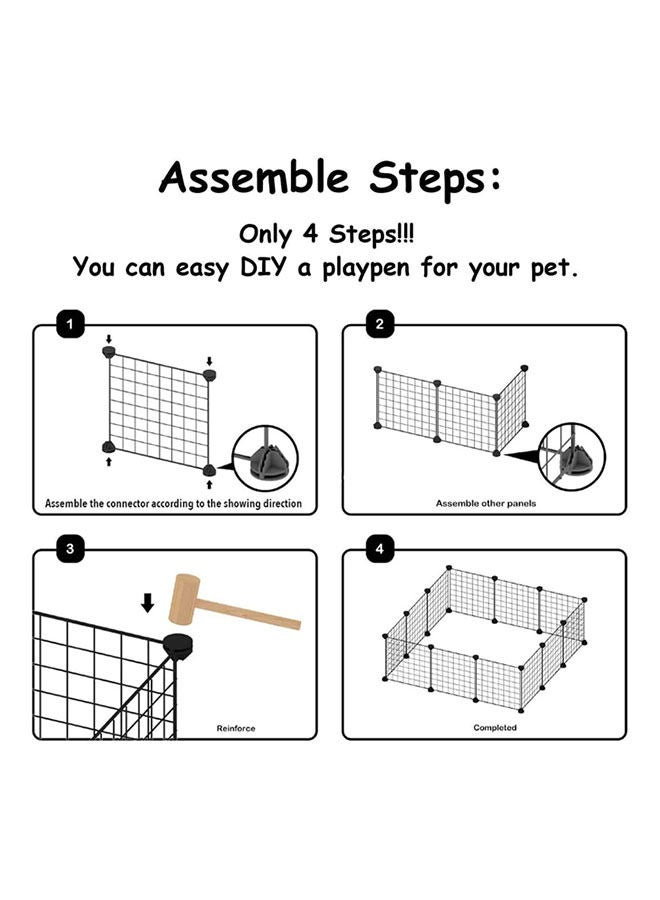 Assemble Steps:

Only 4 Steps!!!
You can easy DIY a playpen for your pet.

1

Assemble the connector according to the showing direction

2

Assemble other panels

3

Reinforce

4

Completed