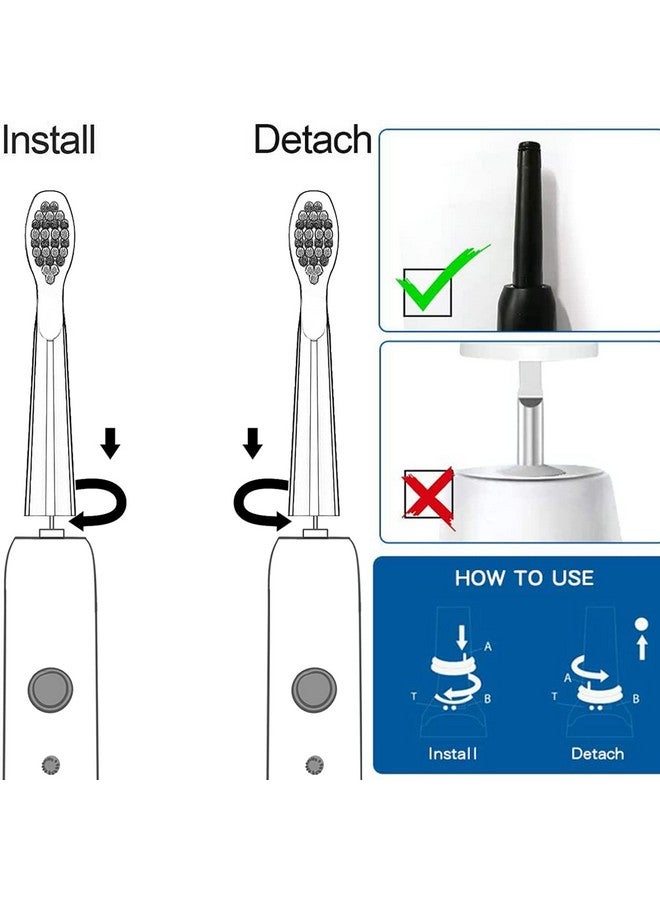 Install

Detach

HOW TO USE

A

T

B

Install

A

T

B

Detach