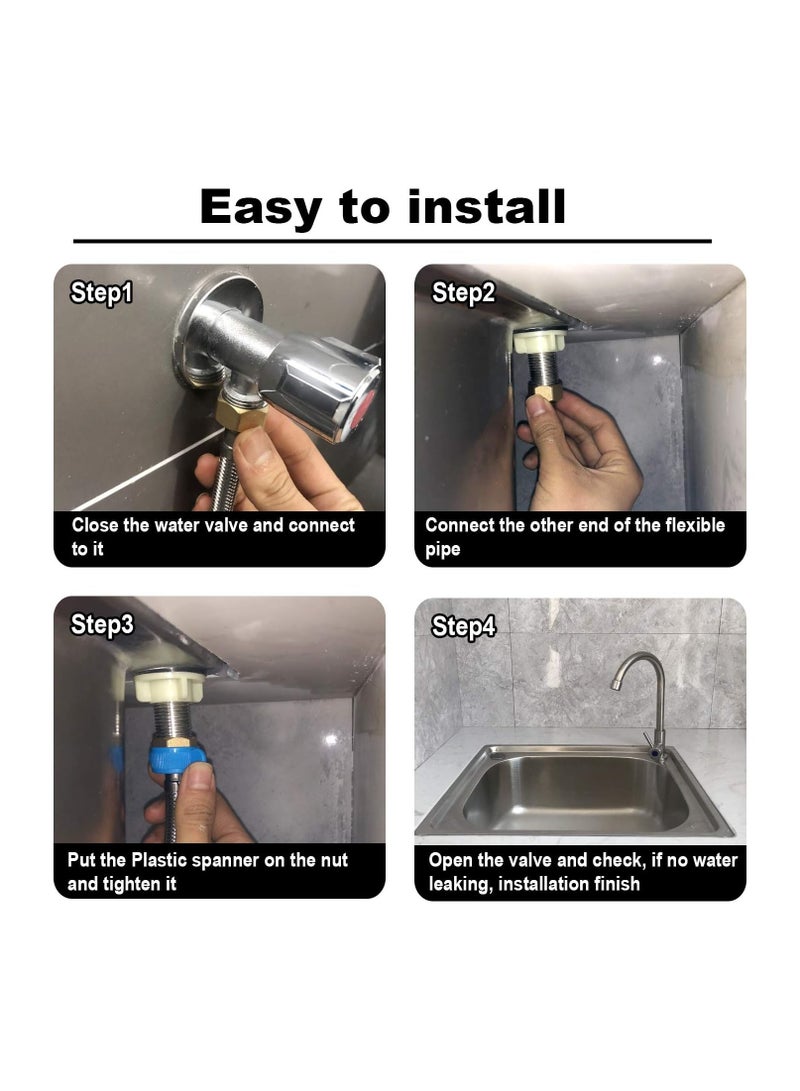 Easy to install

Step1

Close the water valve and connect to it

Step2

Connect the other end of the flexible pipe

Step3

Put the Plastic spanner on the nut and tighten it

Step4

Open the valve and check, if no water leaking, installation finish