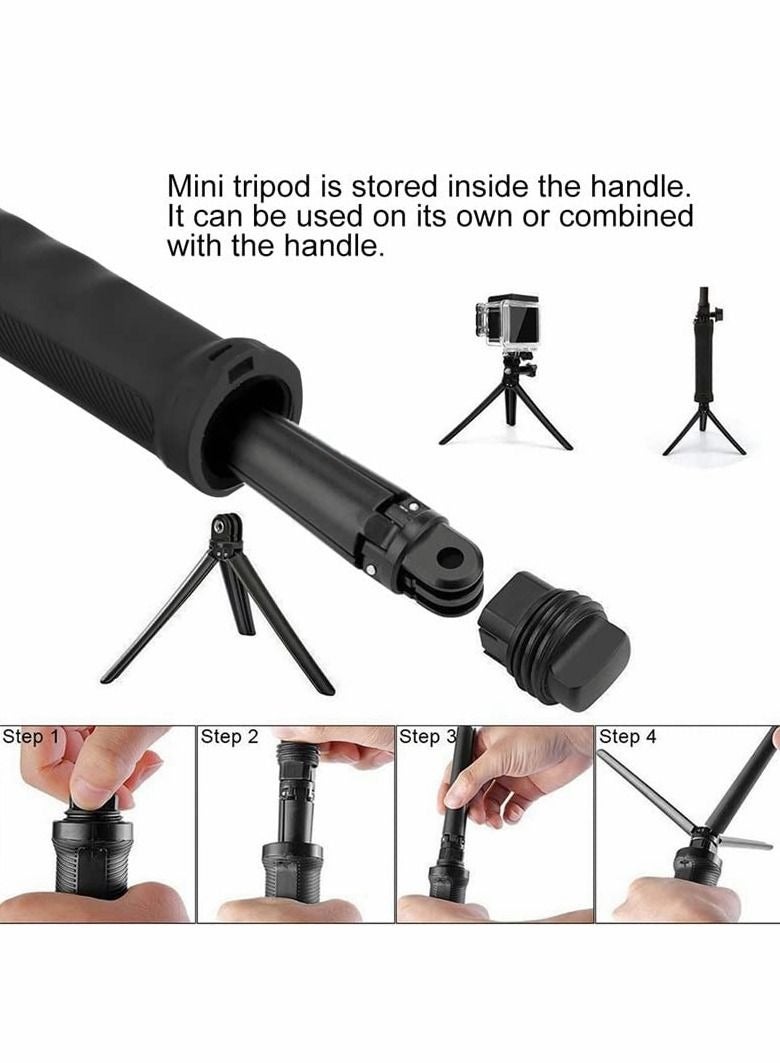 Mini tripod is stored inside the handle. It can be used on its own or combined with the handle.

Step 1

Step 2

Step 3

Step 4