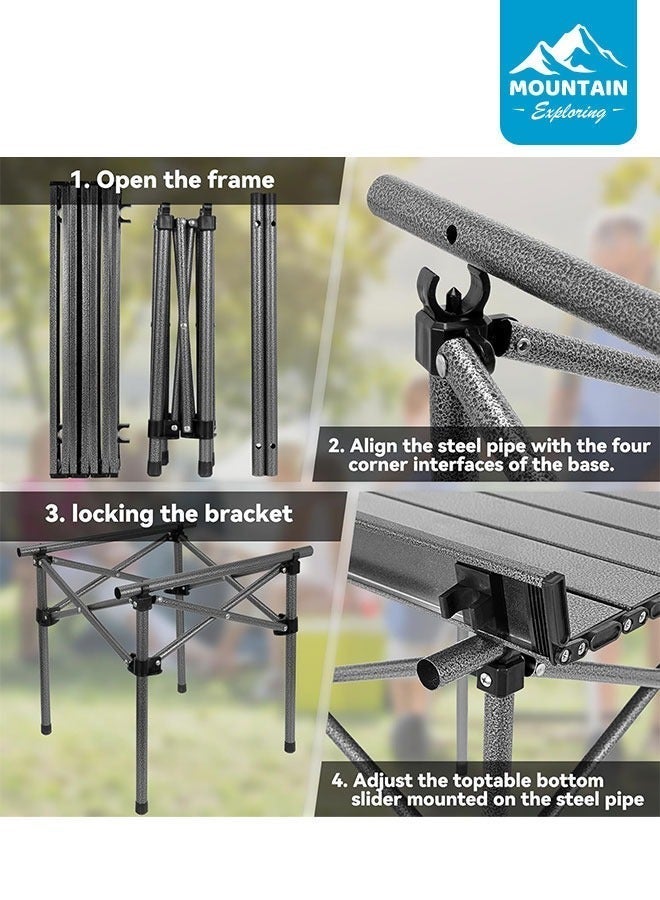 MOUNTAIN
Exploring

1. Open the frame

2. Align the steel pipe with the four corner interfaces of the base.

3. locking the bracket

4. Adjust the toptable bottom slider mounted on the steel pipe