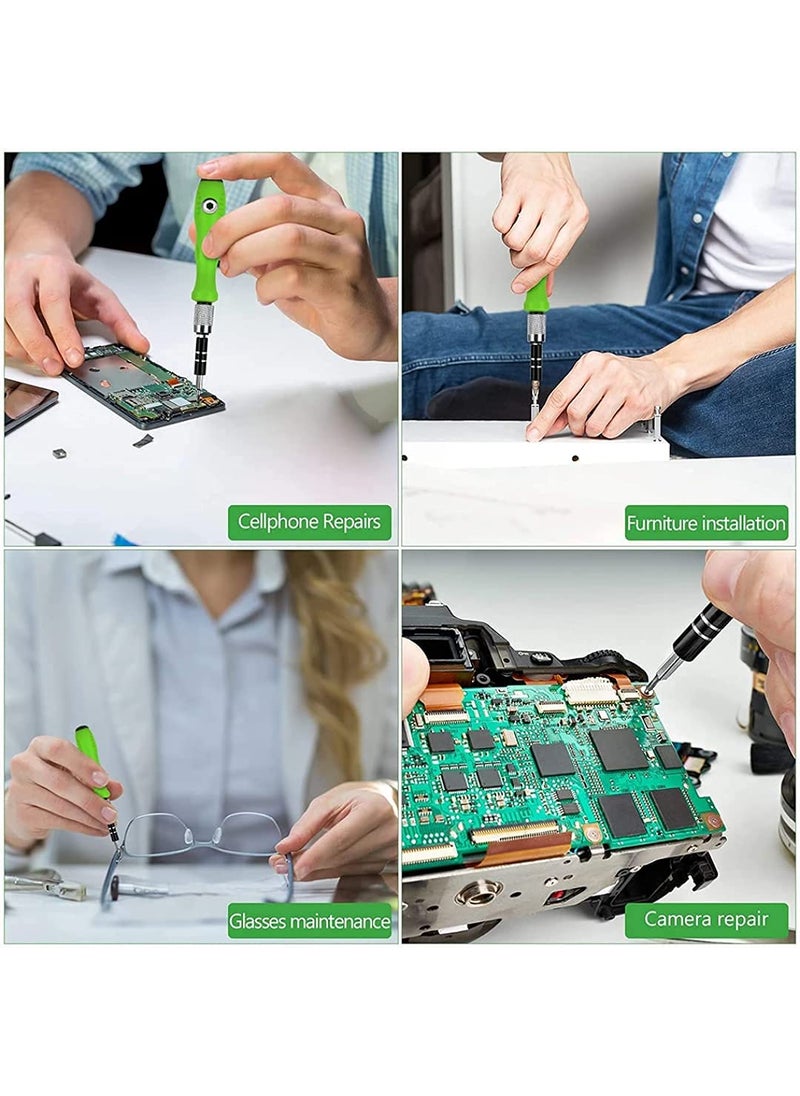 Cellphone Repairs

Furniture installation

Glasses maintenance

Camera repair