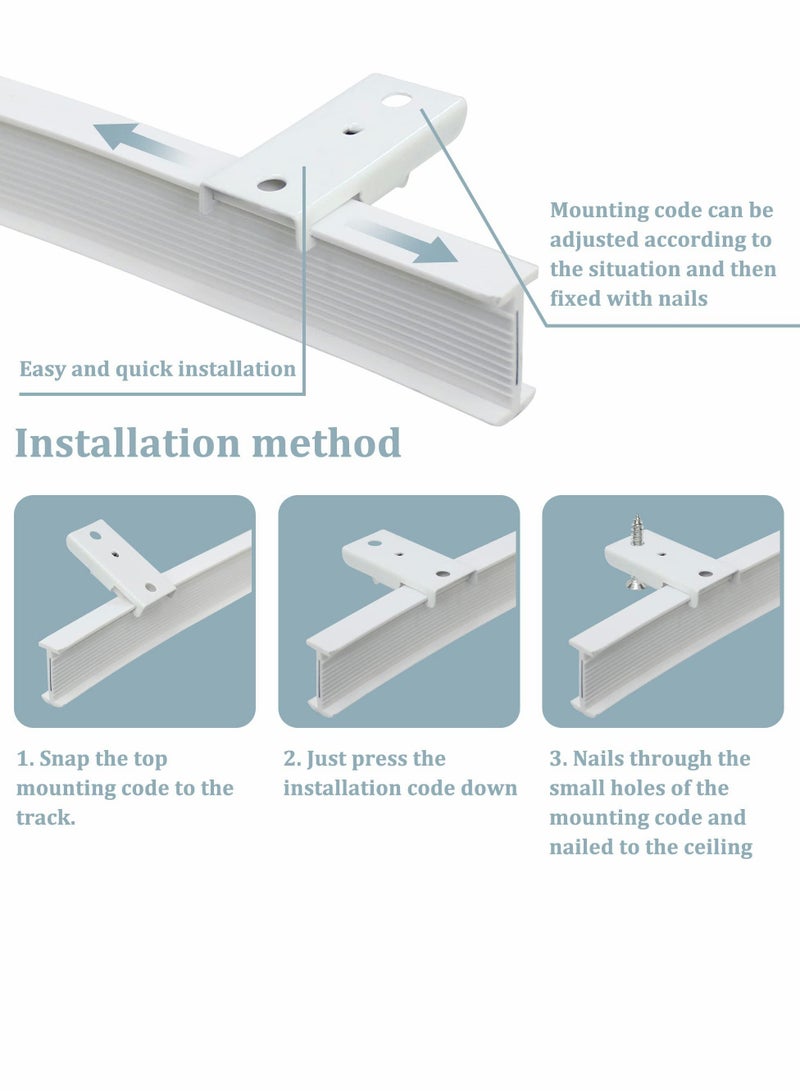 Mounting code can be adjusted according to the situation and then fixed with nails

Easy and quick installation

Installation method

1. Snap the top mounting code to the track.

2. Just press the installation code down

3. Nails through the small holes of the mounting code and nailed to the ceiling