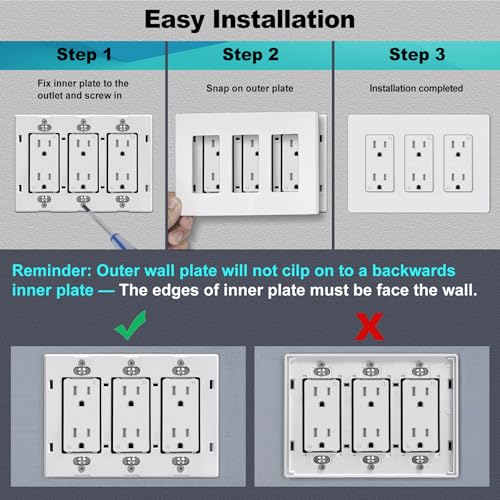 Easy Installation

Step 1

Fix inner plate to the outlet and screw in

Step 2

Snap on outer plate

Step 3

Installation completed

Reminder: Outer wall plate will not cilp on to a backwards inner plate — The edges of inner plate must be face the wall.